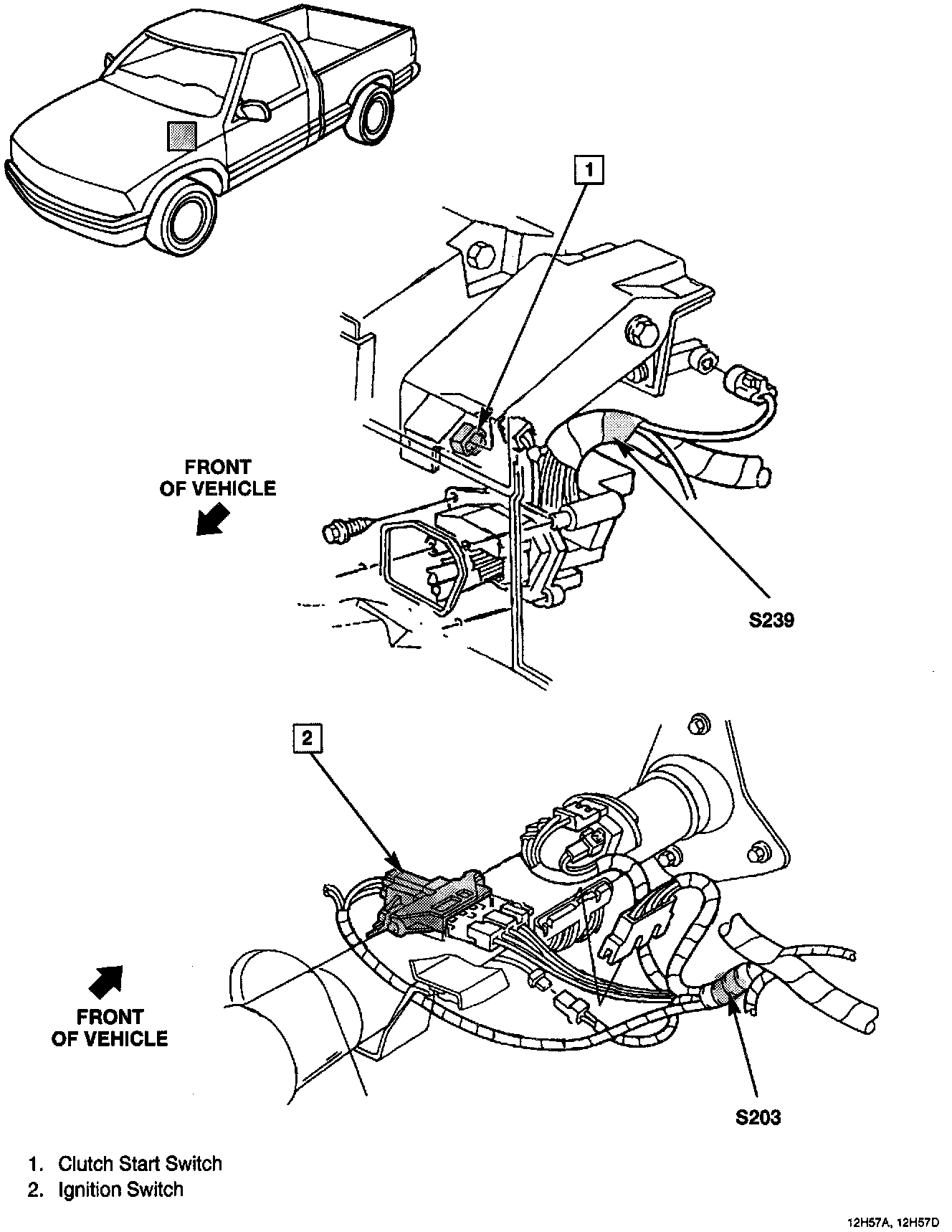 1

FRONT OF VEHICLE

S239

2

FRONT OF VEHICLE

S203

1. Clutch Start Switch
2. Ignition Switch

12H57A, 12H57D