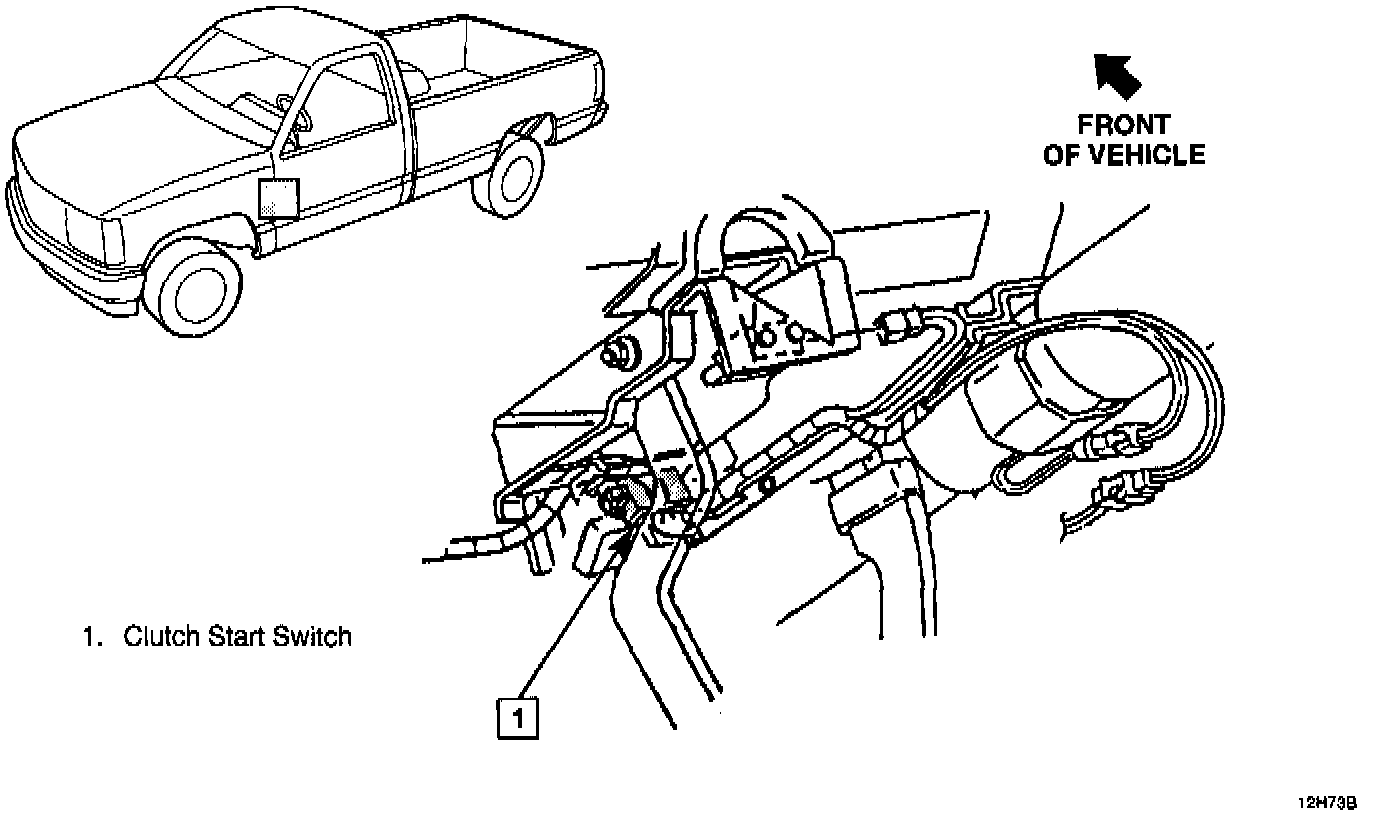 FRONT OF VEHICLE

1. Clutch Start Switch

1

12H73B