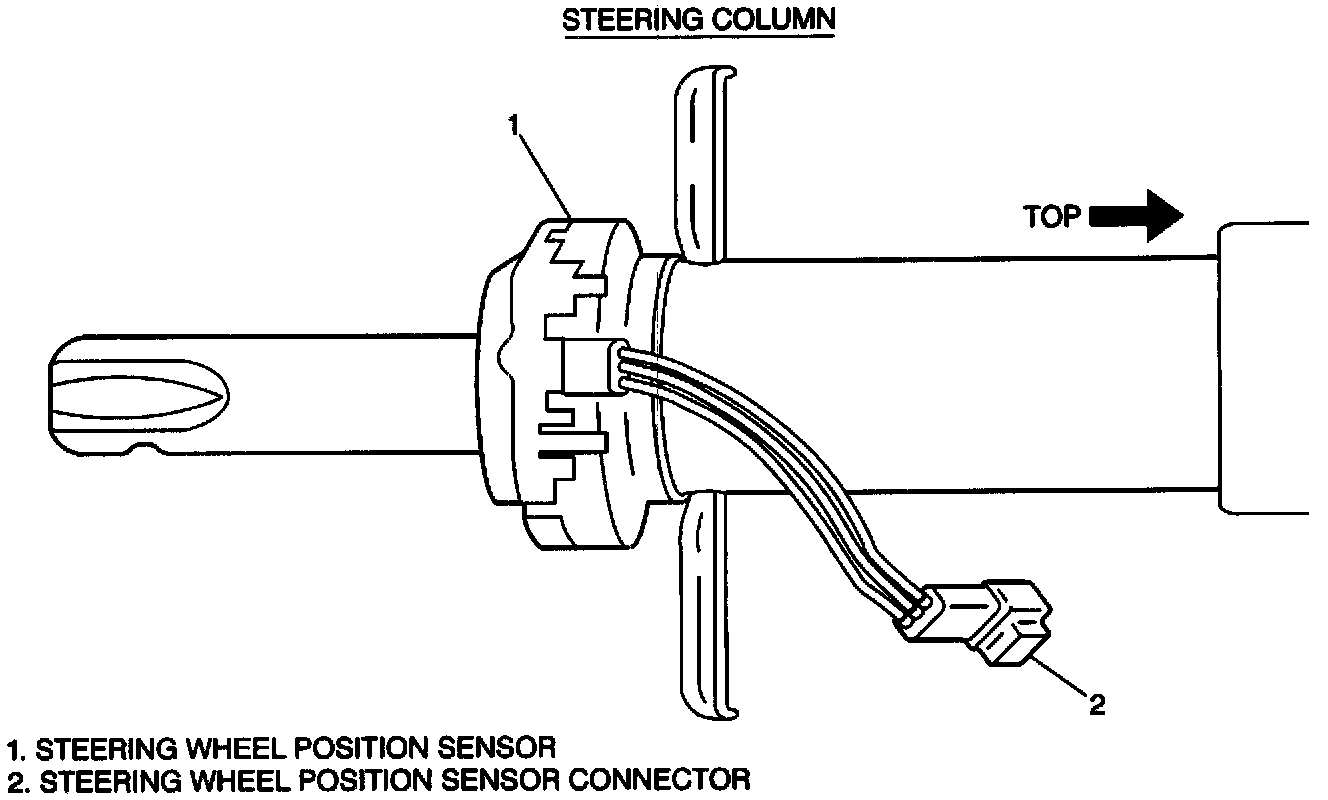 STEERING COLUMN

1

TOP

2

1. STEERING WHEEL POSITION SENSOR
2. STEERING WHEEL POSITION SENSOR CONNECTOR