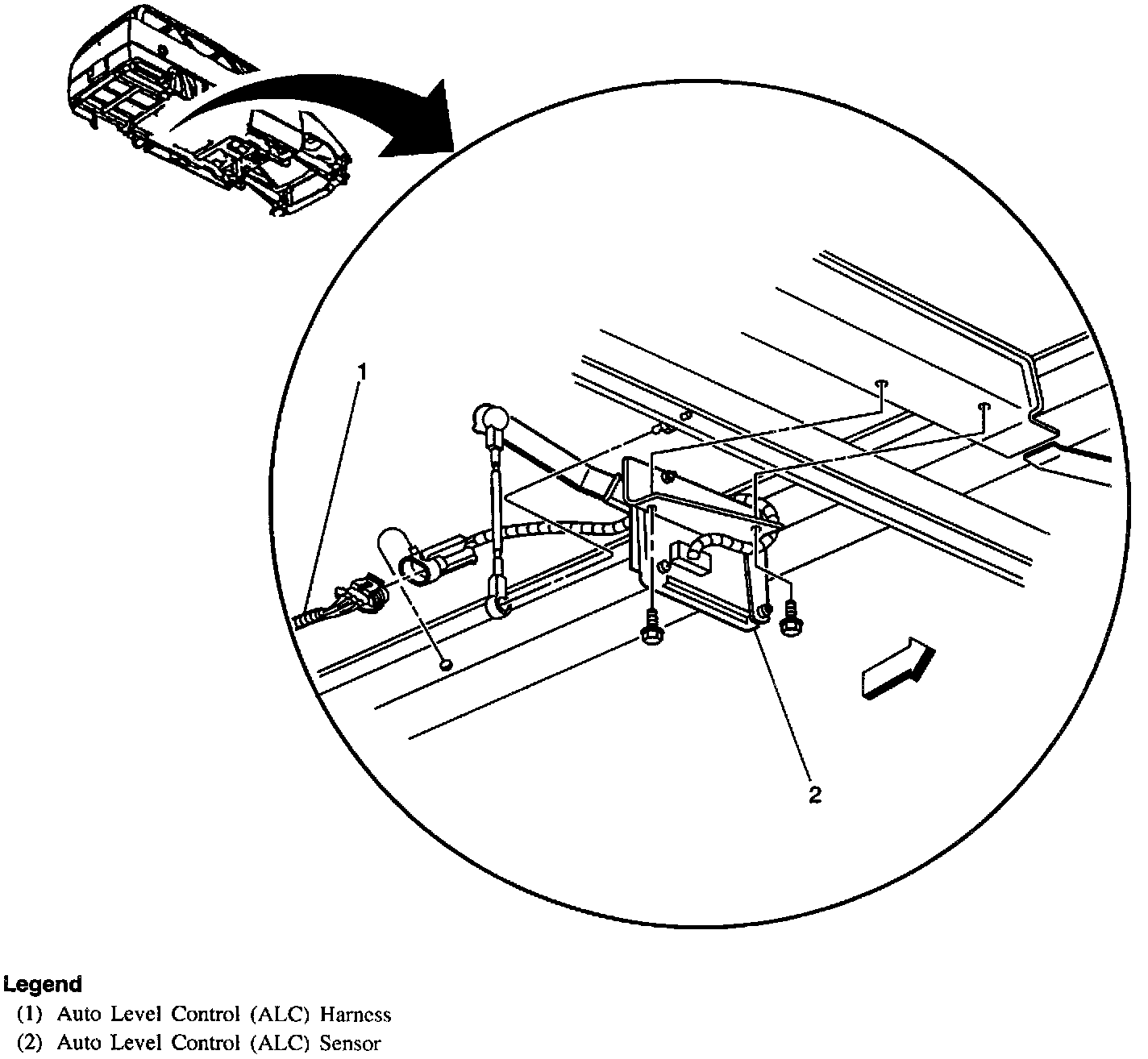 1

2

Legend
(1) Auto Level Control (ALC) Harness
(2) Auto Level Control (ALC) Sensor