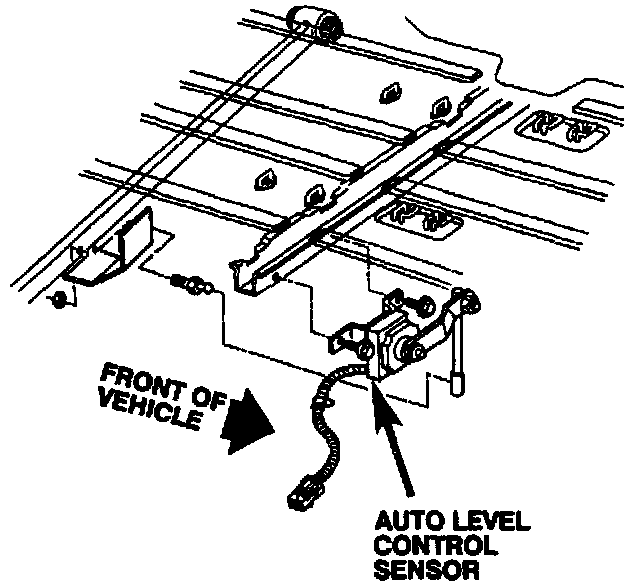 FRONT OF VEHICLE

AUTO LEVEL CONTROL SENSOR