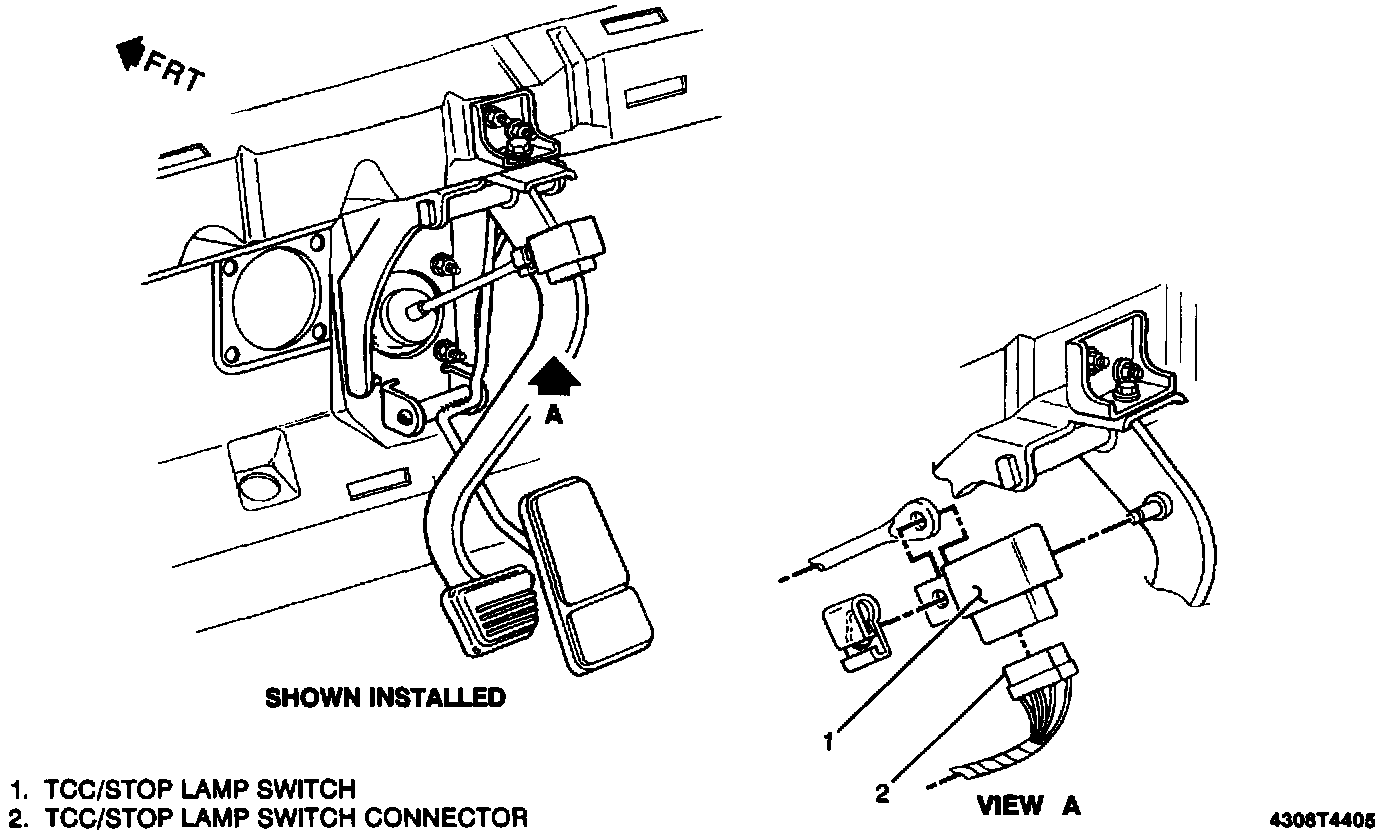 FRT

A

SHOWN INSTALLED

1

2

VIEW A

1. TCC/STOP LAMP SWITCH
2. TCC/STOP LAMP SWITCH CONNECTOR

4308T4405