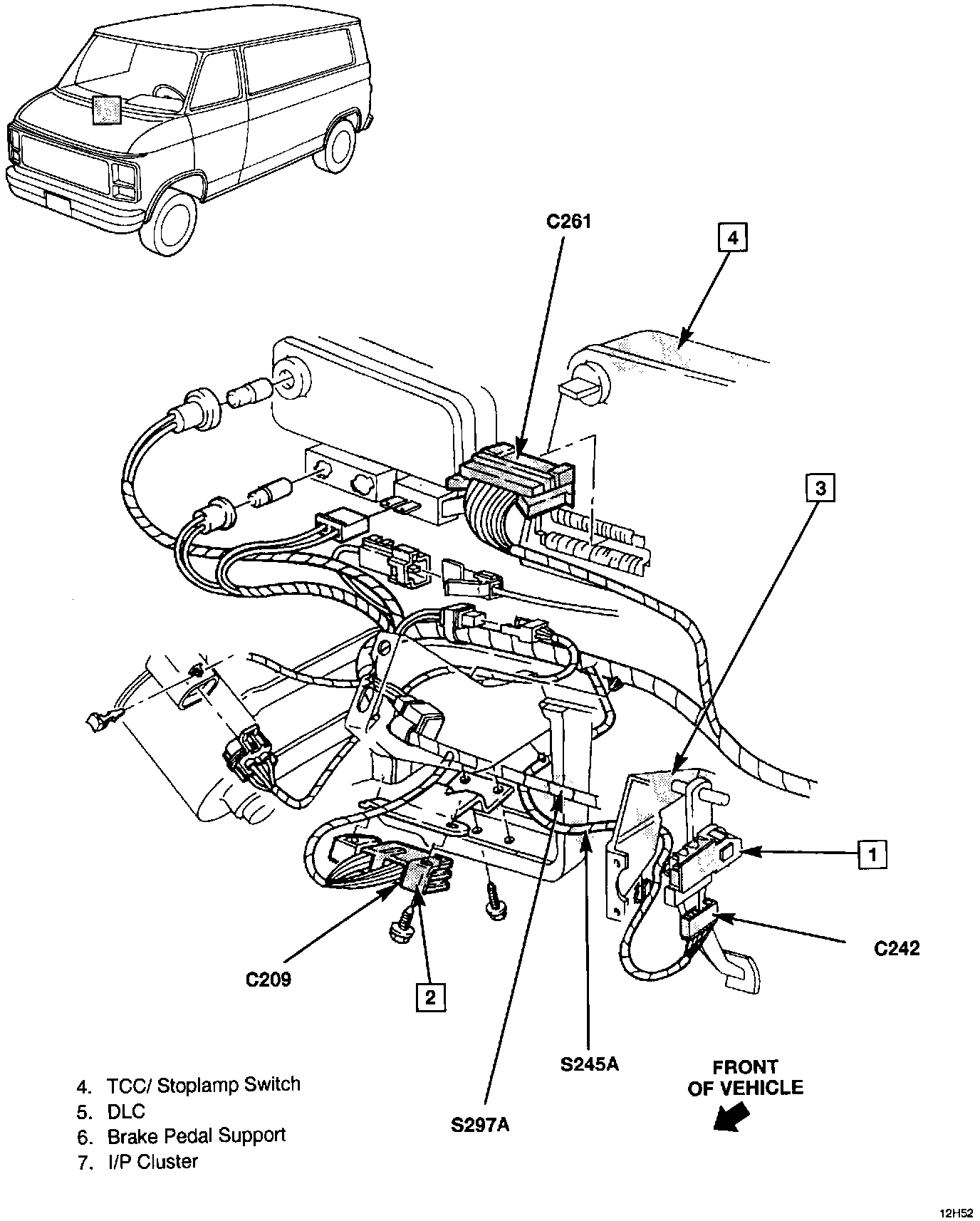 C261

4

3

1

C242

C209

2

S245A

S297A

FRONT OF VEHICLE

4. TCC/ Stoplamp Switch
5. DLC
6. Brake Pedal Support
7. I/P Cluster

12H52