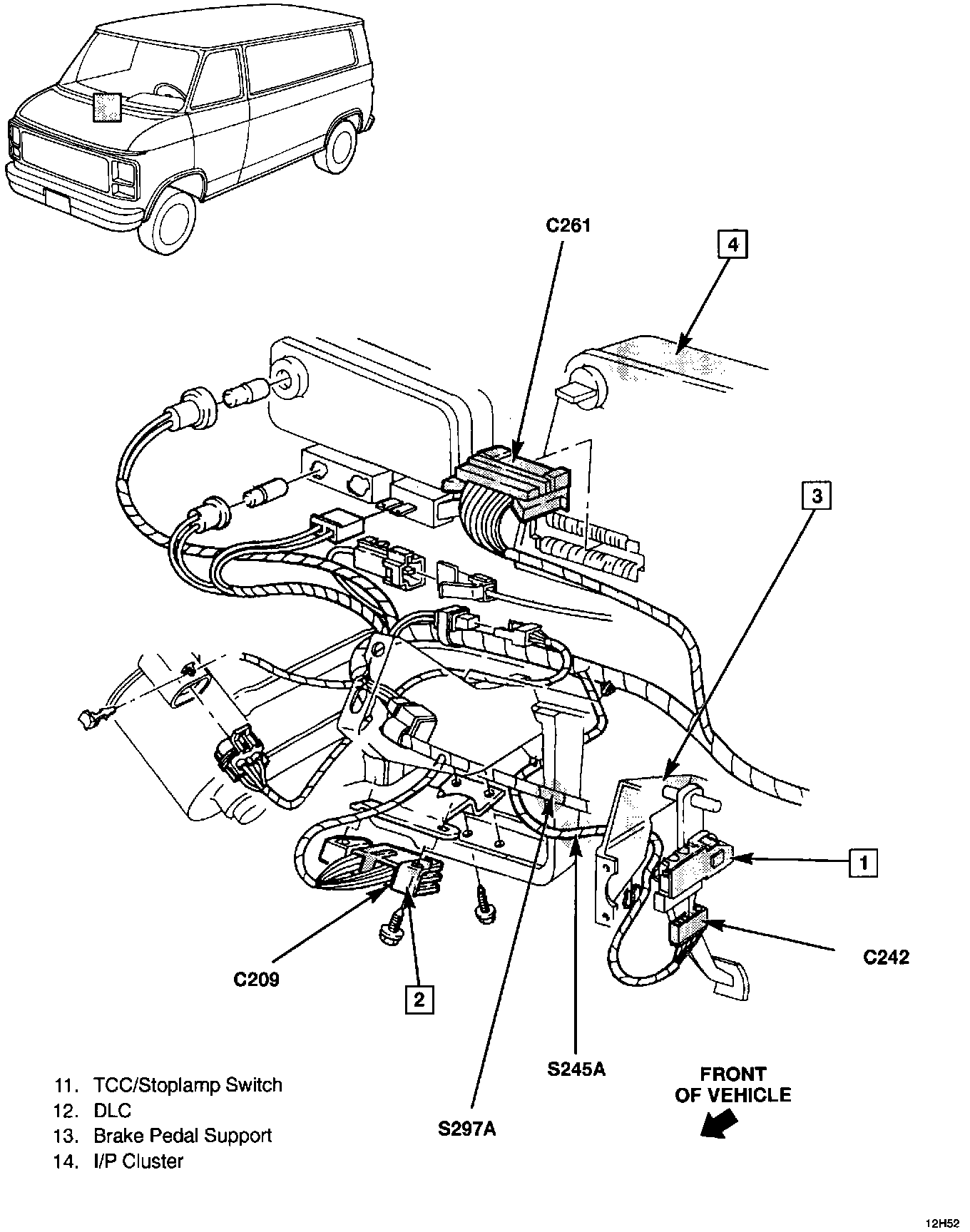 C261

4

3

1

C242

C209

2

S245A

S297A

FRONT OF VEHICLE

11. TCC/Stoplamp Switch
12. DLC
13. Brake Pedal Support
14. I/P Cluster

12H52