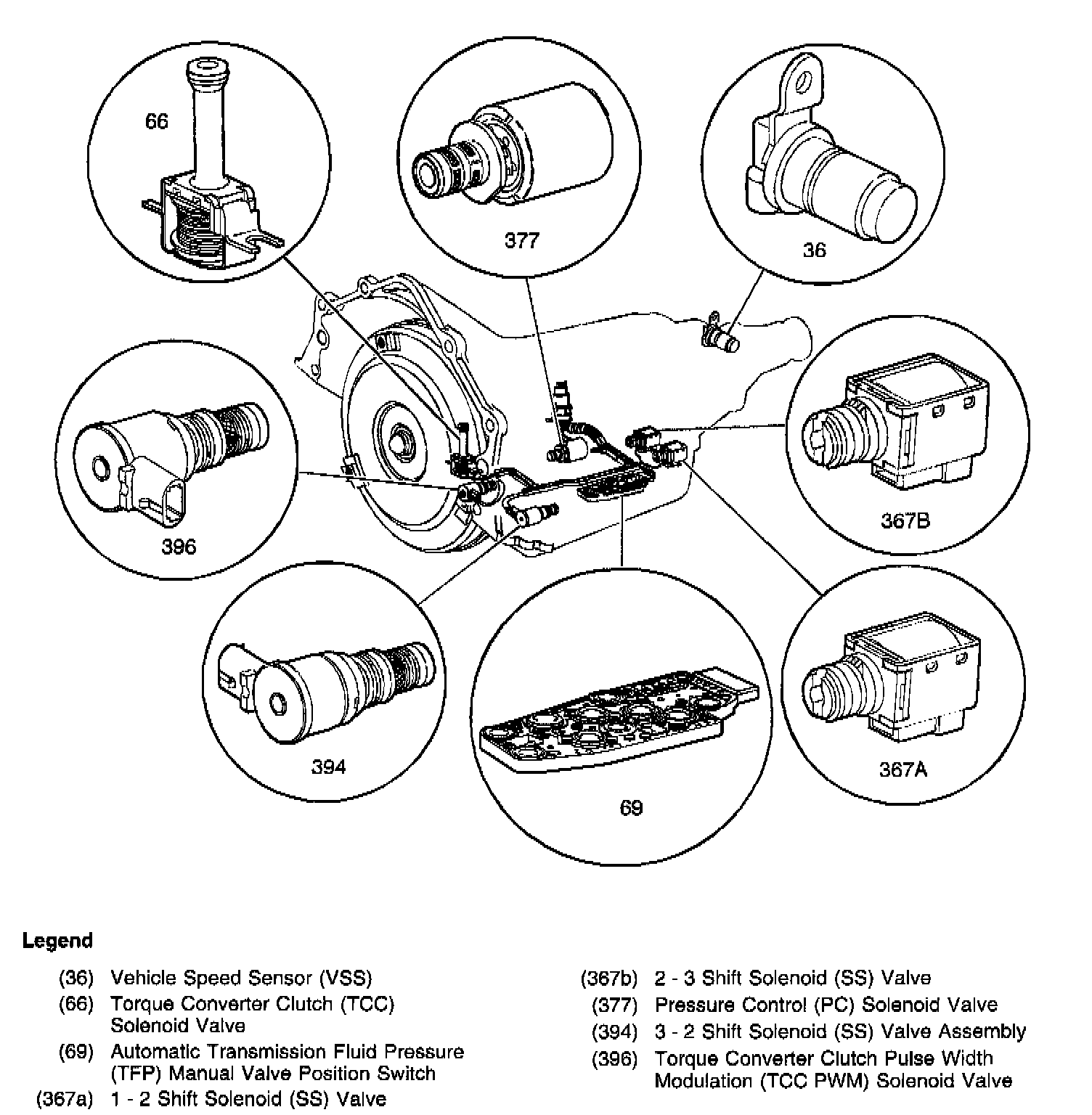 66

377

36

396

367B

394

69

367A

Legend

(36) Vehicle Speed Sensor (VSS)
(66) Torque Converter Clutch (TCC) Solenoid Valve
(69) Automatic Transmission Fluid Pressure (TFP) Manual Valve Position Switch
(367a) 1 - 2 Shift Solenoid (SS) Valve

(367b) 2 - 3 Shift Solenoid (SS) Valve
(377) Pressure Control (PC) Solenoid Valve
(394) 3 - 2 Shift Solenoid (SS) Valve Assembly
(396) Torque Converter Clutch Pulse Width Modulation (TCC PWM) Solenoid Valve