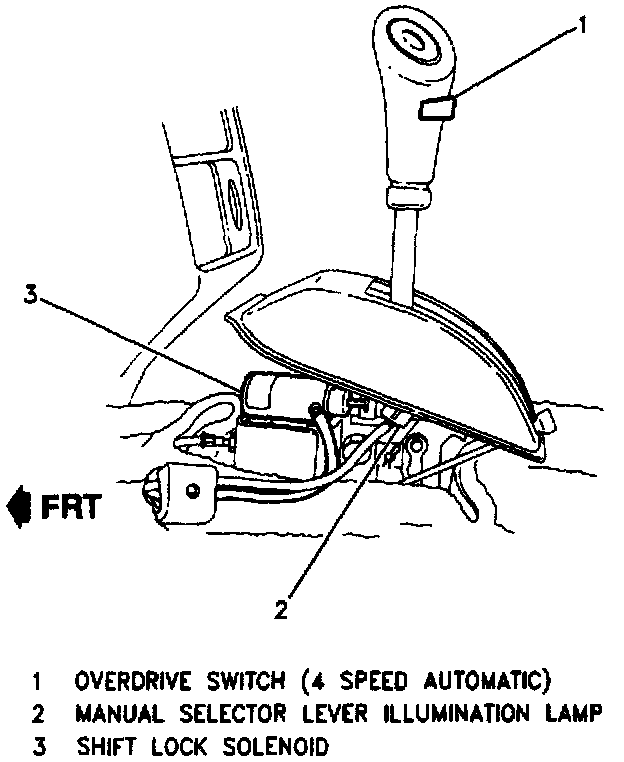 1

3

FRT

2

1 OVERDRIVE SWITCH (4 SPEED AUTOMATIC)
2 MANUAL SELECTOR LEVER ILLUMINATION LAMP
3 SHIFT LOCK SOLENOID