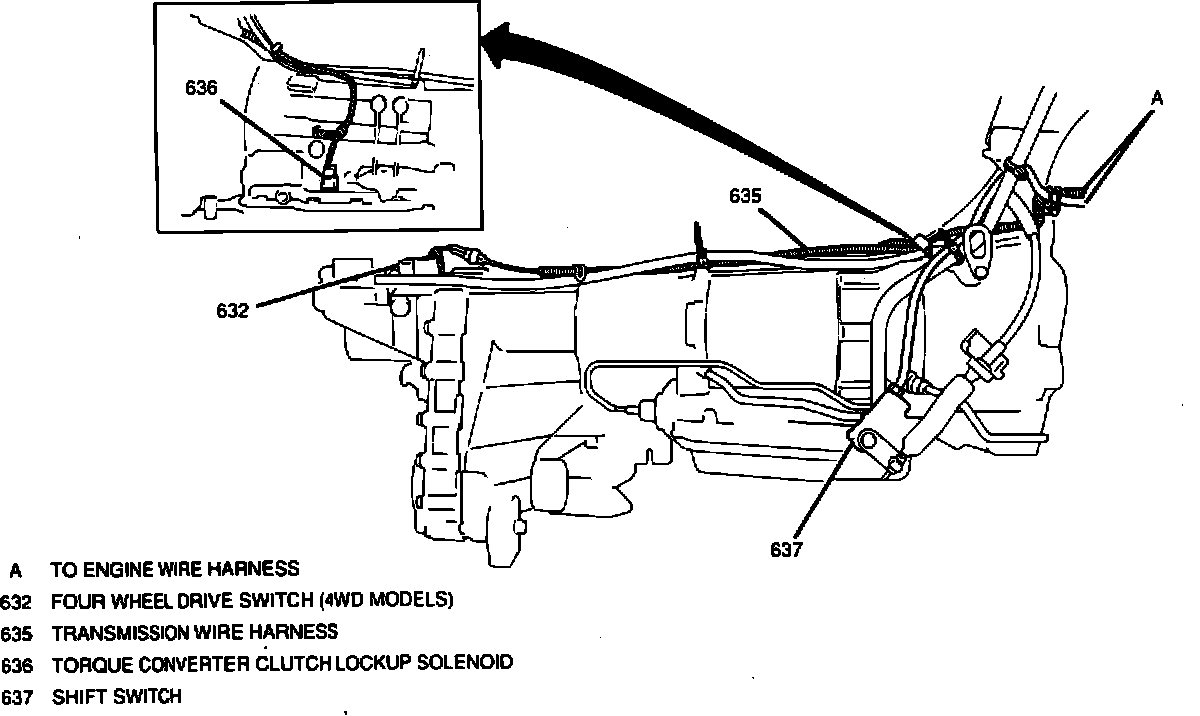 636

A

635

632

637

A TO ENGINE WIRE HARNESS
632 FOUR WHEEL DRIVE SWITCH (4WD MODELS)
635 TRANSMISSION WIRE HARNESS
636 TORQUE CONVERTER CLUTCH LOCKUP SOLENOID
637 SHIFT SWITCH