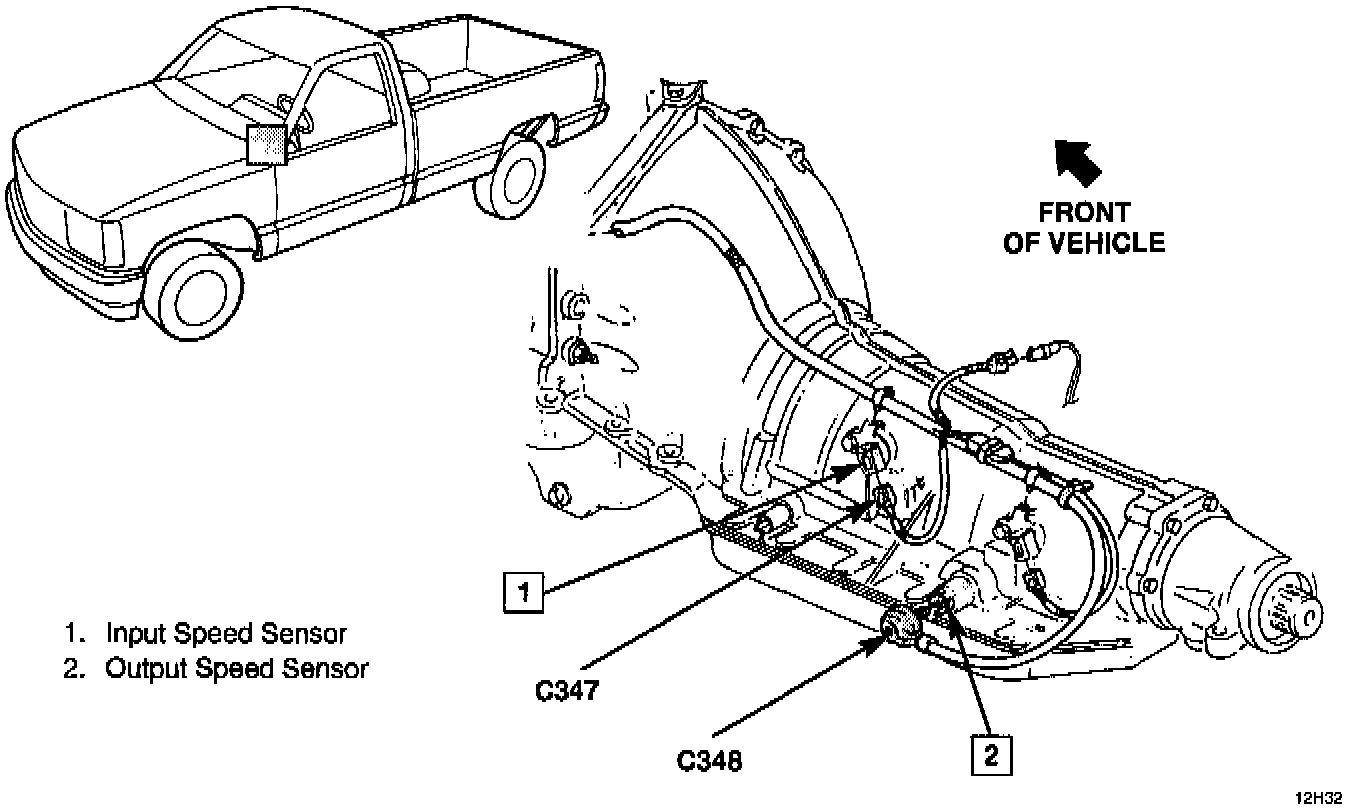 FRONT OF VEHICLE

1

1. Input Speed Sensor
2. Output Speed Sensor

C347

C348

2

12H32