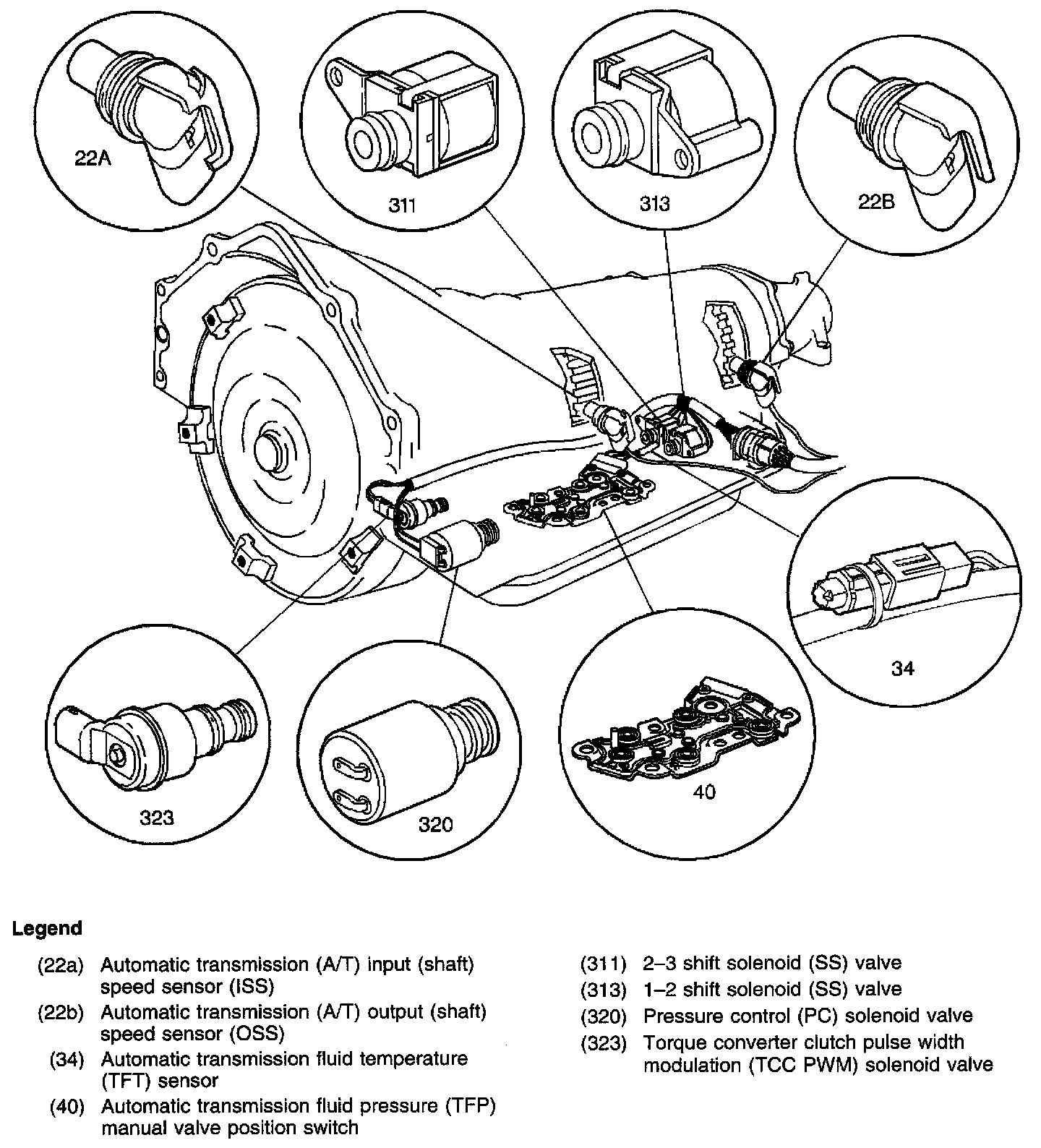 22A

311

313

22B

34

323

320

40

Legend

(22a) Automatic transmission (A/T) input (shaft) speed sensor (ISS)

(22b) Automatic transmission (A/T) output (shaft) speed sensor (OSS)

(34) Automatic transmission fluid temperature (TFT) sensor

(40) Automatic transmission fluid pressure (TFP) manual valve position switch

(311) 2–3 shift solenoid (SS) valve

(313) 1–2 shift solenoid (SS) valve

(320) Pressure control (PC) solenoid valve

(323) Torque converter clutch pulse width modulation (TCC PWM) solenoid valve