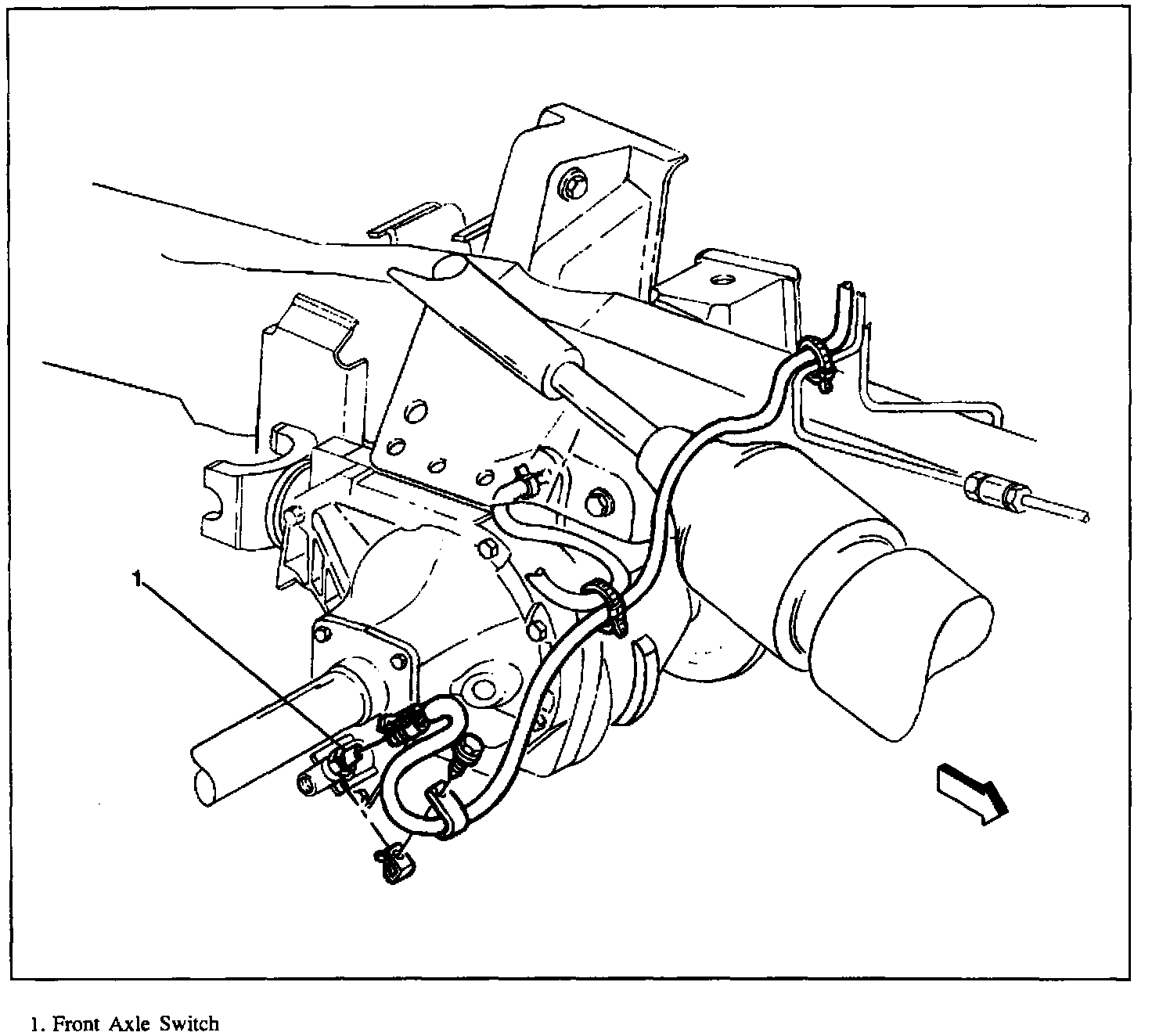 1

1. Front Axle Switch