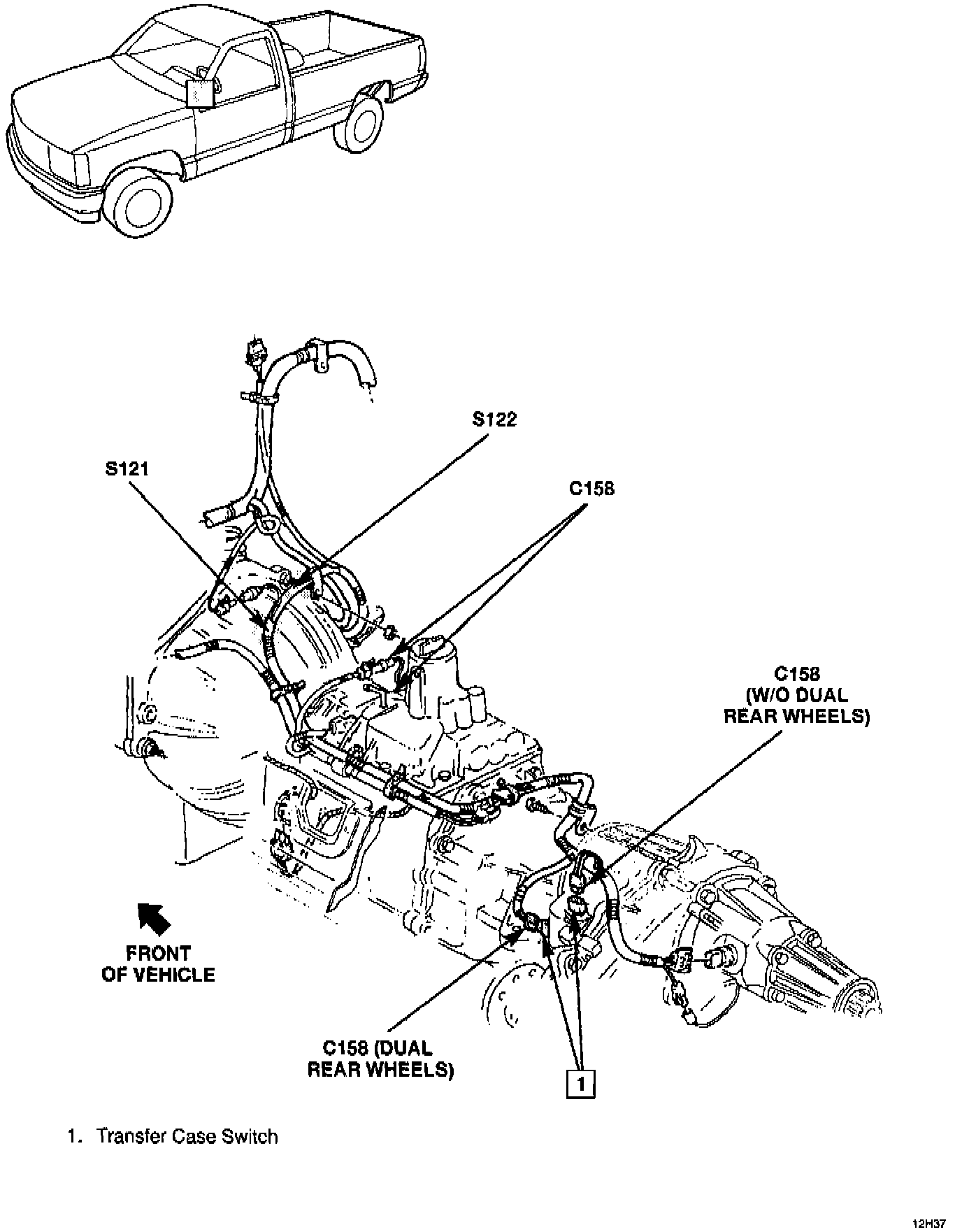 S122

S121

C158

C158
(W/O DUAL
REAR WHEELS)

FRONT
OF VEHICLE

C158 (DUAL
REAR WHEELS)

1

1. Transfer Case Switch

12H37