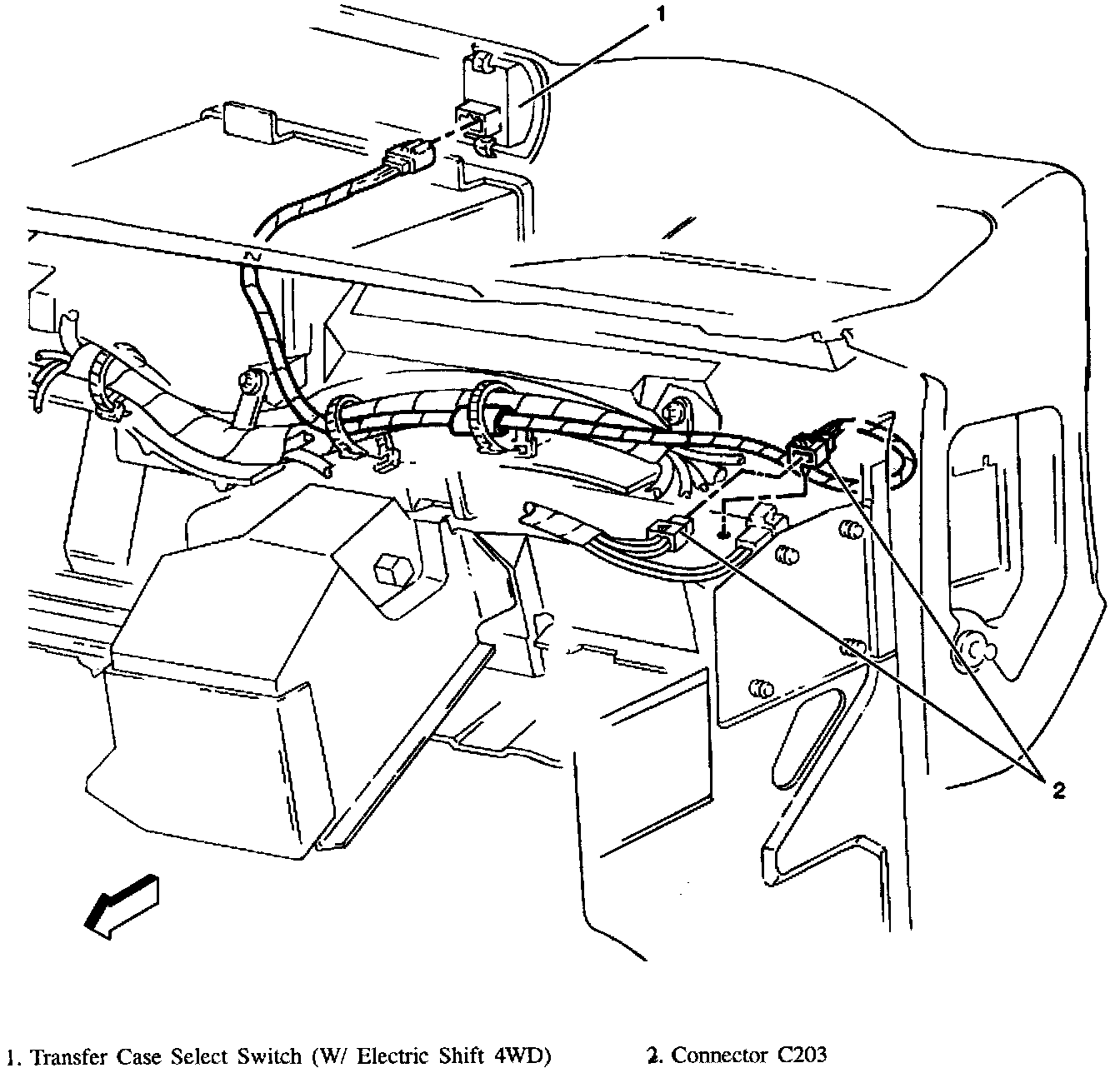 1

2

1. Transfer Case Select Switch (W/ Electric Shift 4WD)

2. Connector C203