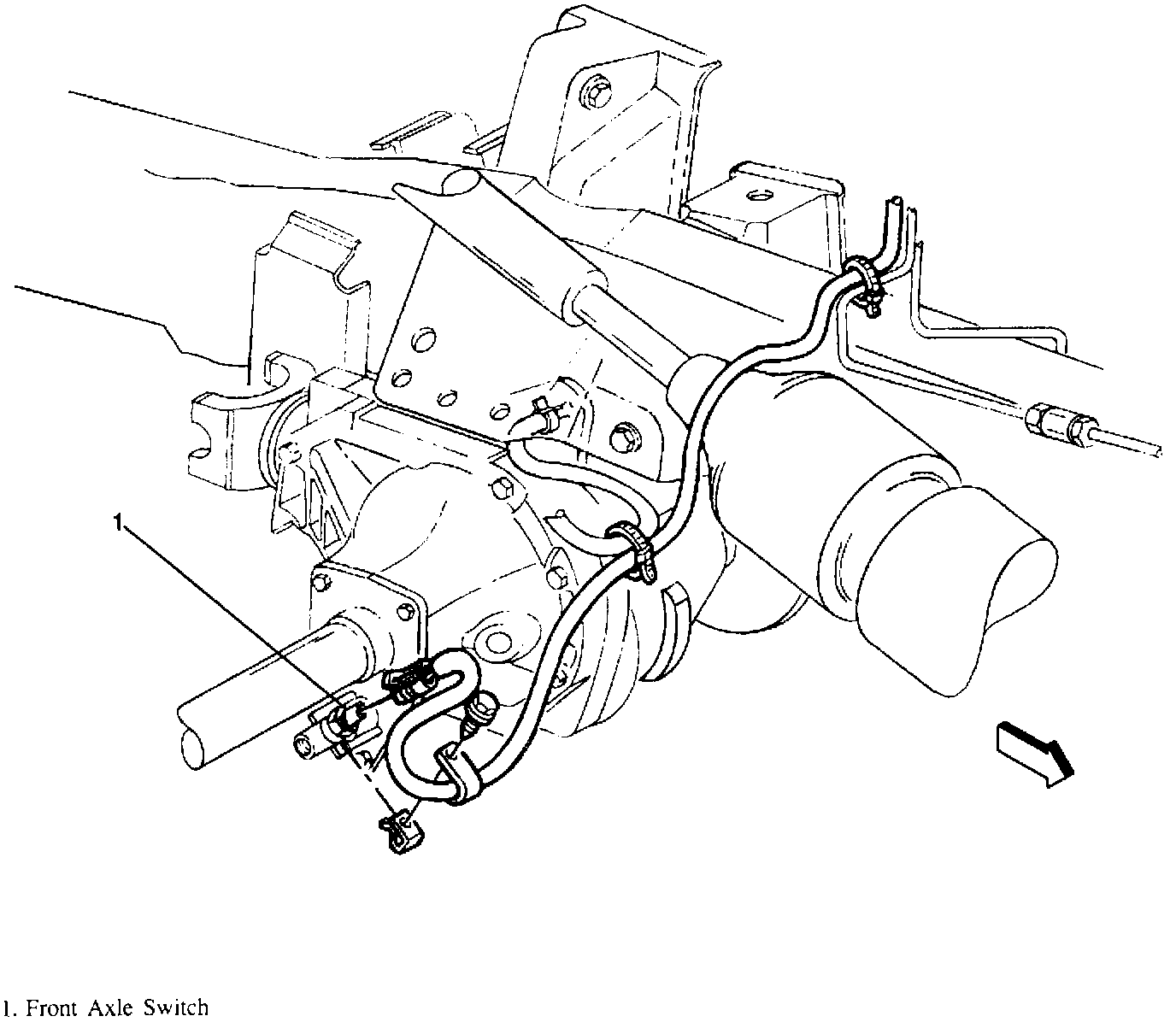 1

1. Front Axle Switch