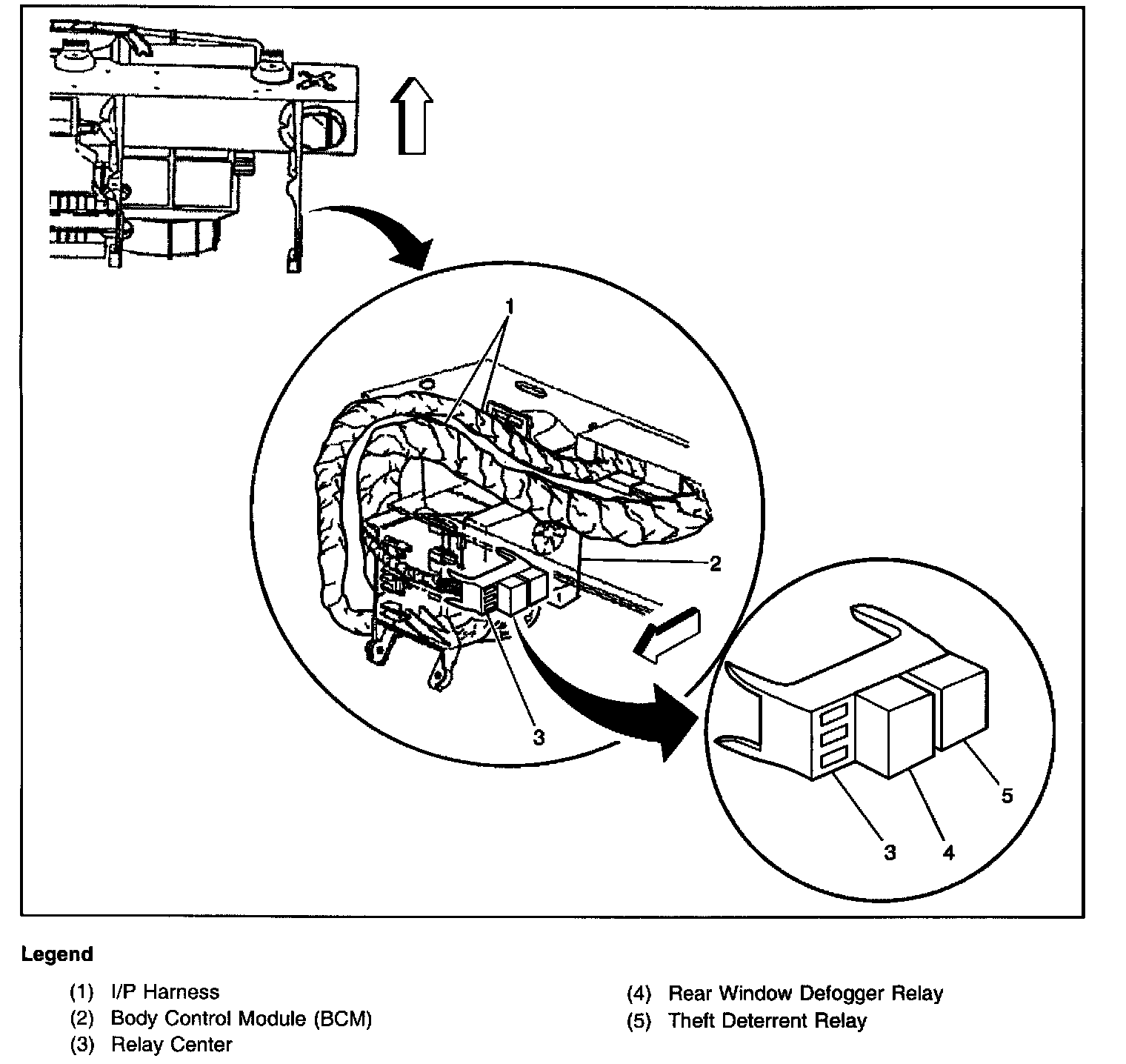 1

2

3

3 4 5

Legend

(1) I/P Harness
(2) Body Control Module (BCM)
(3) Relay Center

(4) Rear Window Defogger Relay
(5) Theft Deterrent Relay