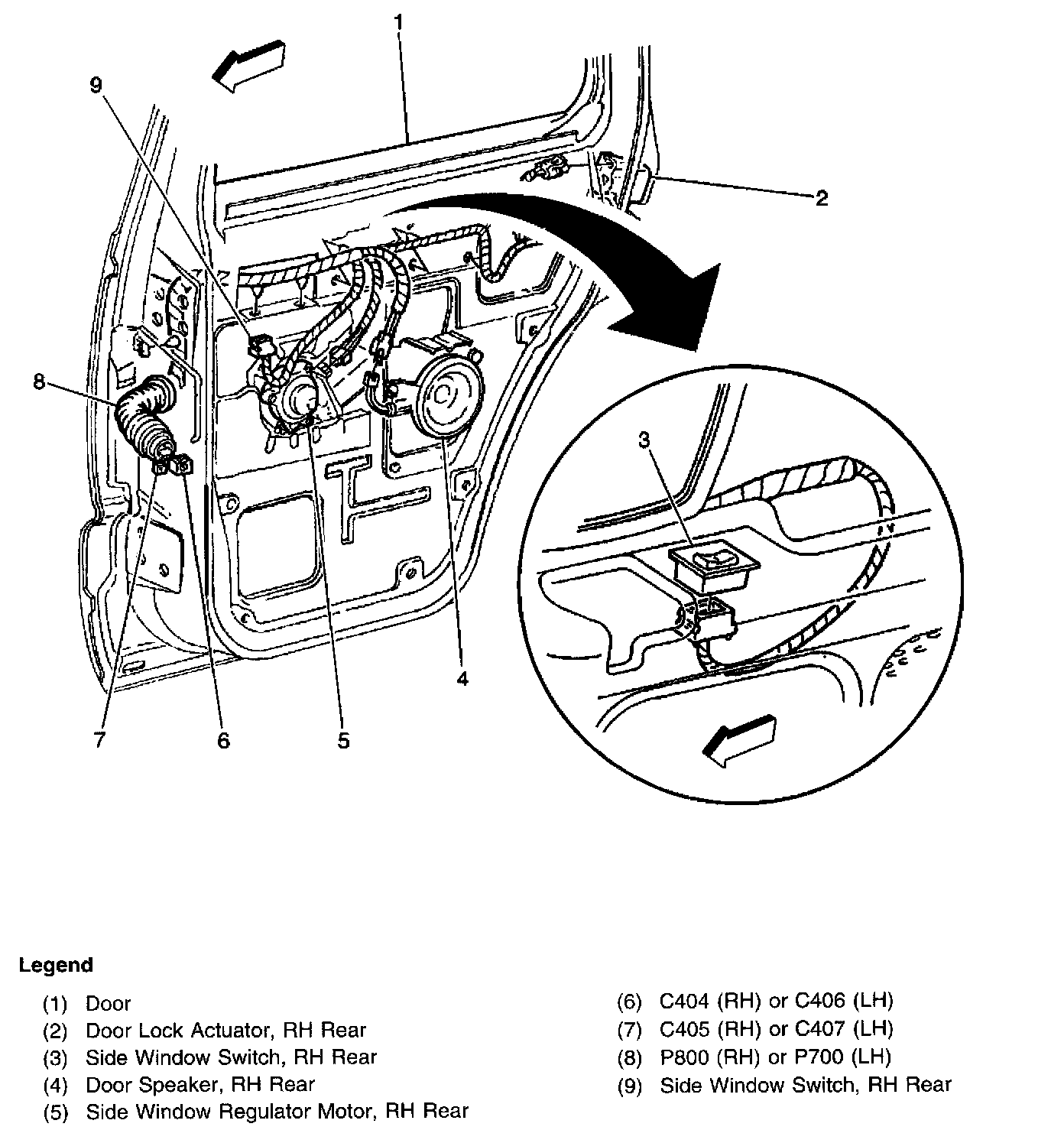 1
9
2
8
3
7
6
5
4

Legend

(1) Door
(2) Door Lock Actuator, RH Rear
(3) Side Window Switch, RH Rear
(4) Door Speaker, RH Rear
(5) Side Window Regulator Motor, RH Rear

(6) C404 (RH) or C406 (LH)
(7) C405 (RH) or C407 (LH)
(8) P800 (RH) or P700 (LH)
(9) Side Window Switch, RH Rear