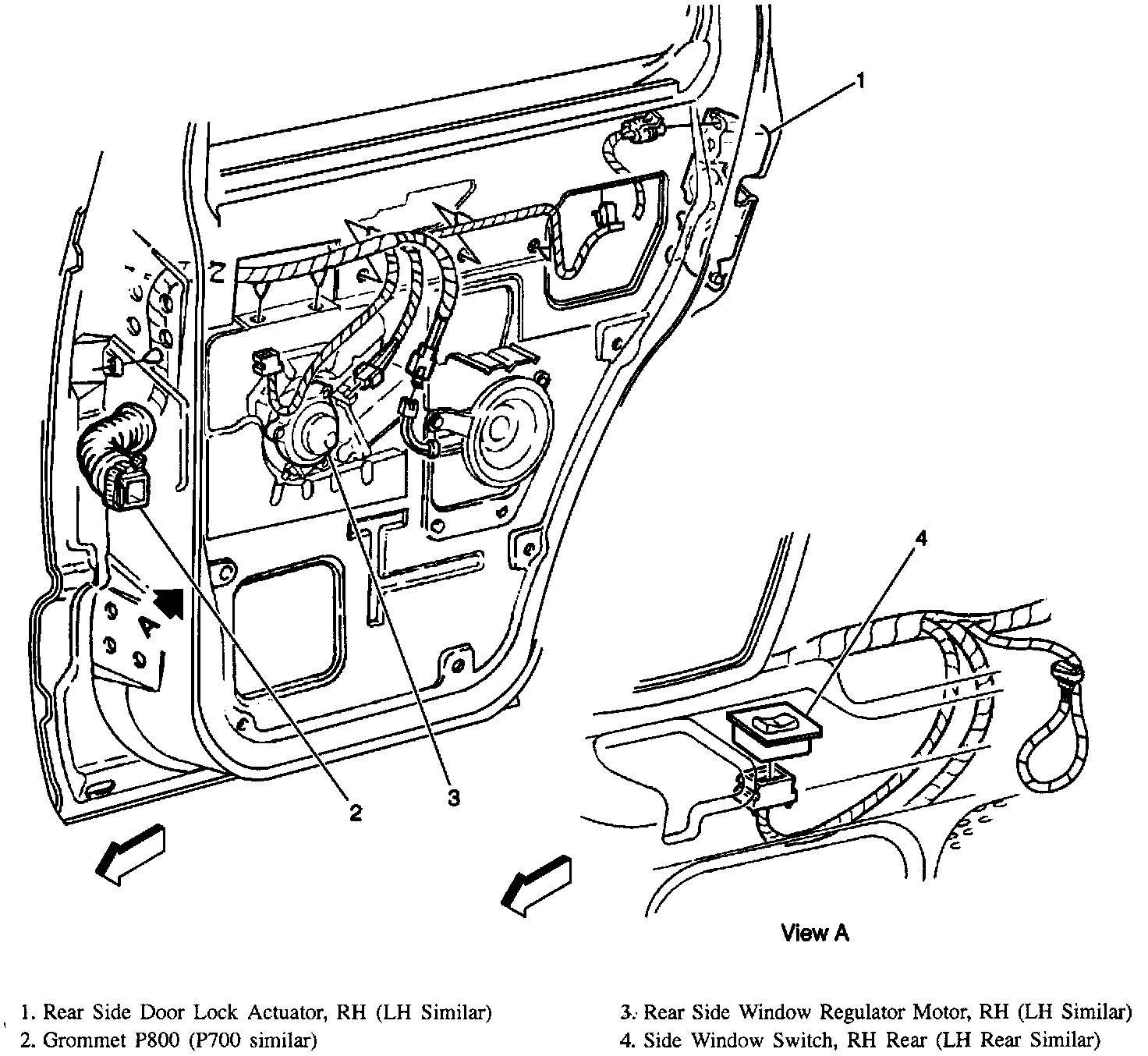 1

A

2

3

4

View A

1. Rear Side Door Lock Actuator, RH (LH Similar)
2. Grommet P800 (P700 similar)

3. Rear Side Window Regulator Motor, RH (LH Similar)
4. Side Window Switch, RH Rear (LH Rear Similar)