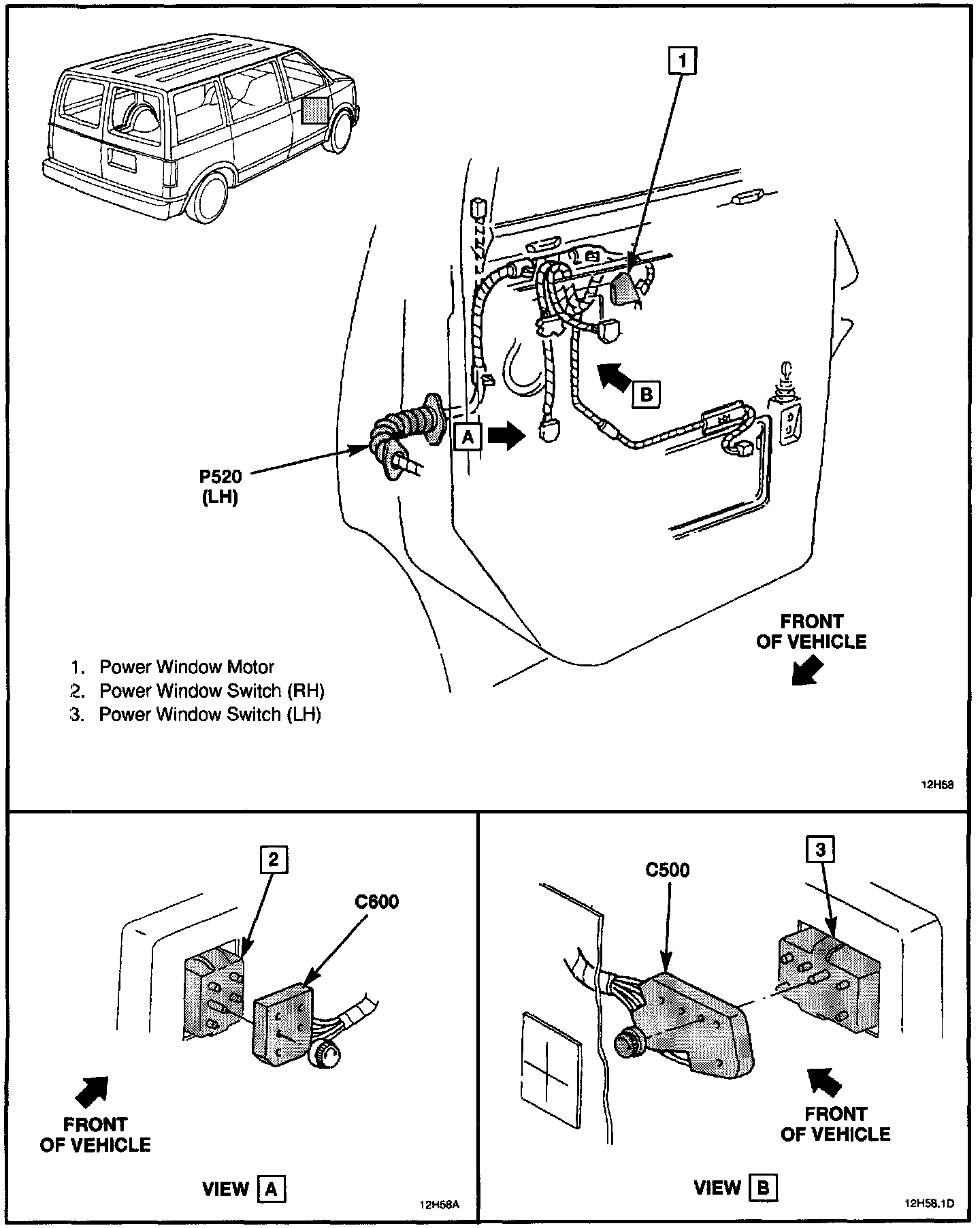 1

B

A

P520 (LH)

FRONT OF VEHICLE

1. Power Window Motor
2. Power Window Switch (RH)
3. Power Window Switch (LH)

12H58

2

C600

FRONT OF VEHICLE

VIEW A

12H58A

C500

3

FRONT OF VEHICLE

VIEW B

12H58.1D