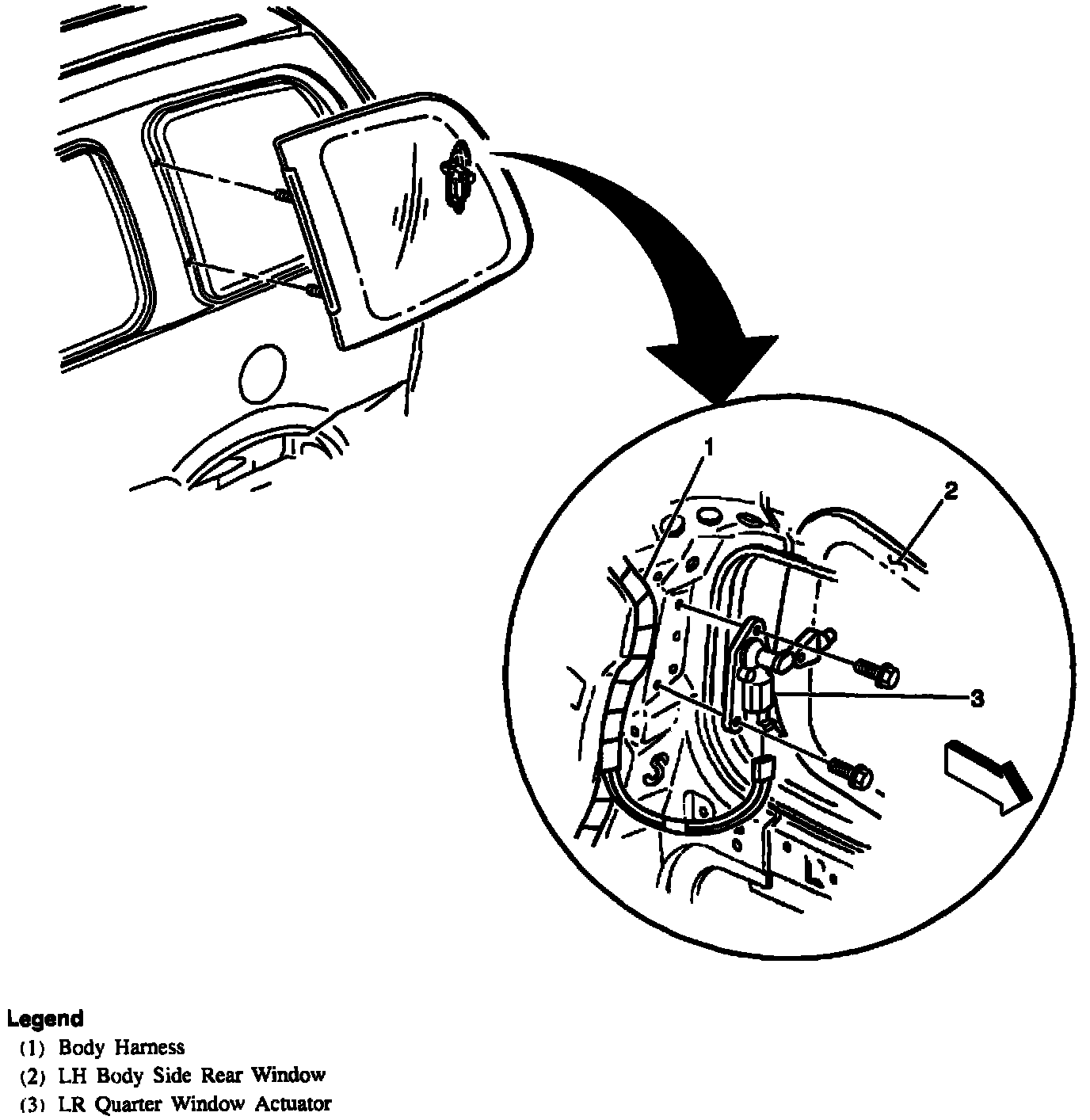 1
2
3

Legend
(1) Body Harness
(2) LH Body Side Rear Window
(3) LR Quarter Window Actuator