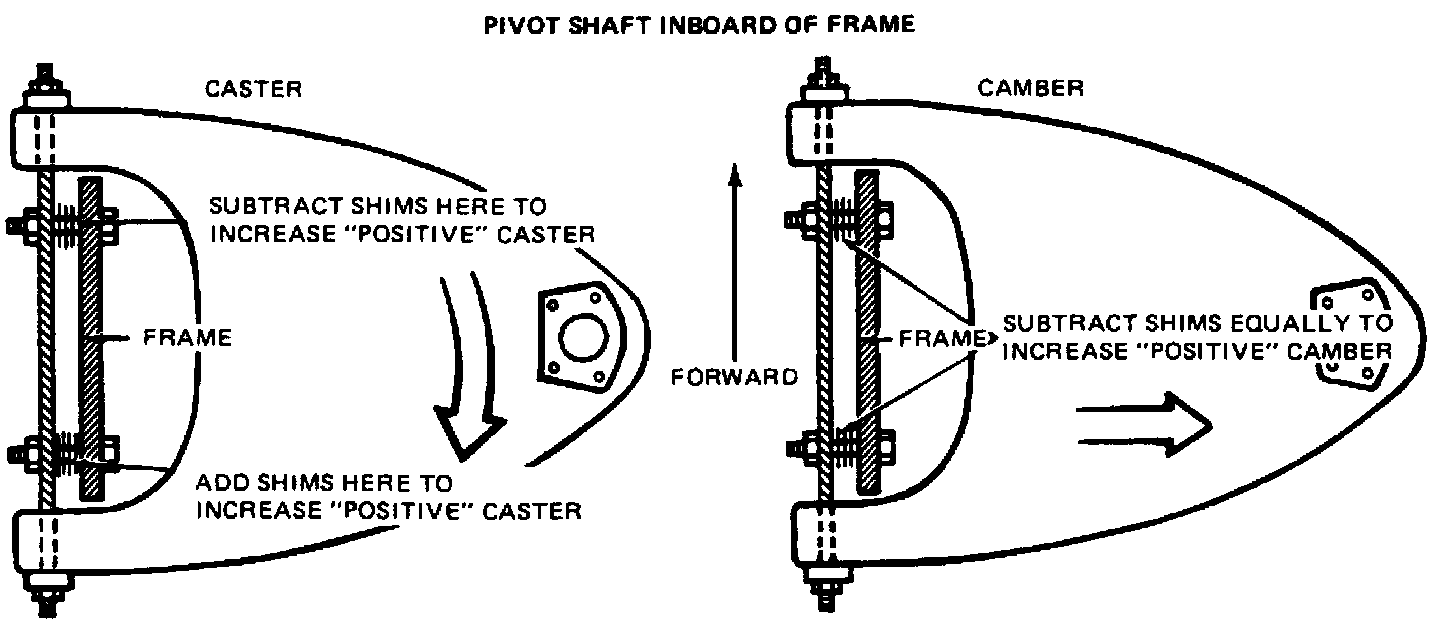 PIVOT SHAFT INBOARD OF FRAME

CASTER

SUBTRACT SHIMS HERE TO INCREASE "POSITIVE" CASTER

FRAME

ADD SHIMS HERE TO INCREASE "POSITIVE" CASTER

FORWARD

CAMBER

FRAME

SUBTRACT SHIMS EQUALLY TO INCREASE "POSITIVE" CAMBER