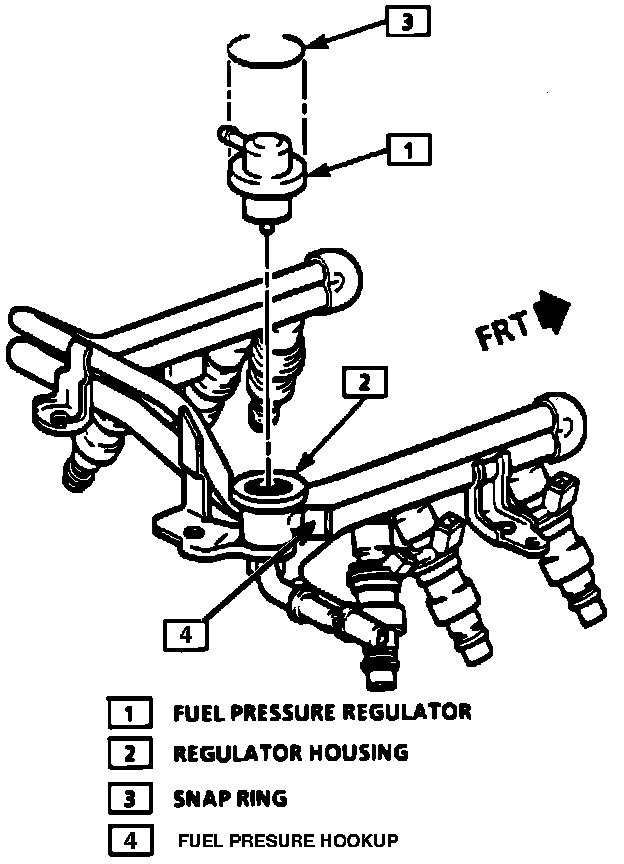 3

1

FRT

2

4

1 FUEL PRESSURE REGULATOR
2 REGULATOR HOUSING
3 SNAP RING
4 FUEL PRESURE HOOKUP