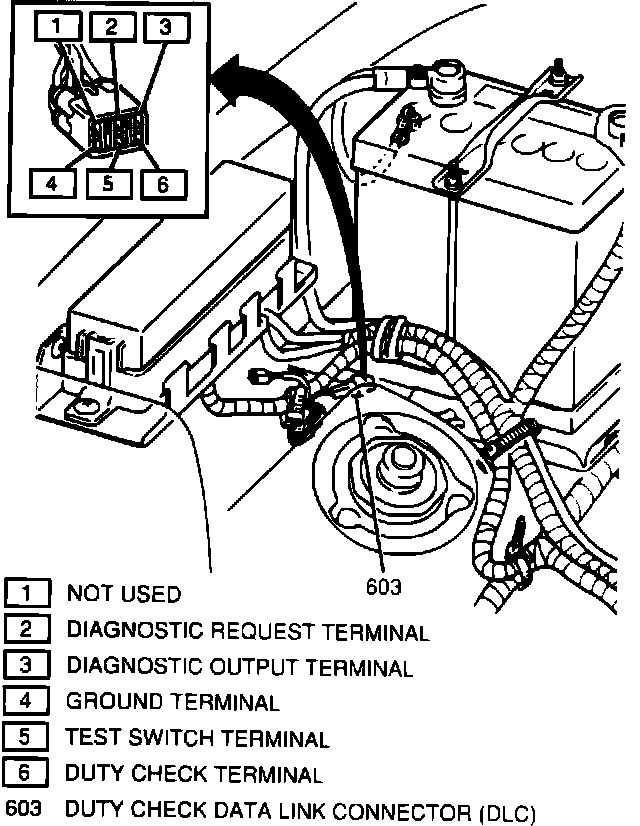 1
2
3
4
5
6

603

1 NOT USED
2 DIAGNOSTIC REQUEST TERMINAL
3 DIAGNOSTIC OUTPUT TERMINAL
4 GROUND TERMINAL
5 TEST SWITCH TERMINAL
6 DUTY CHECK TERMINAL
603 DUTY CHECK DATA LINK CONNECTOR (DLC)