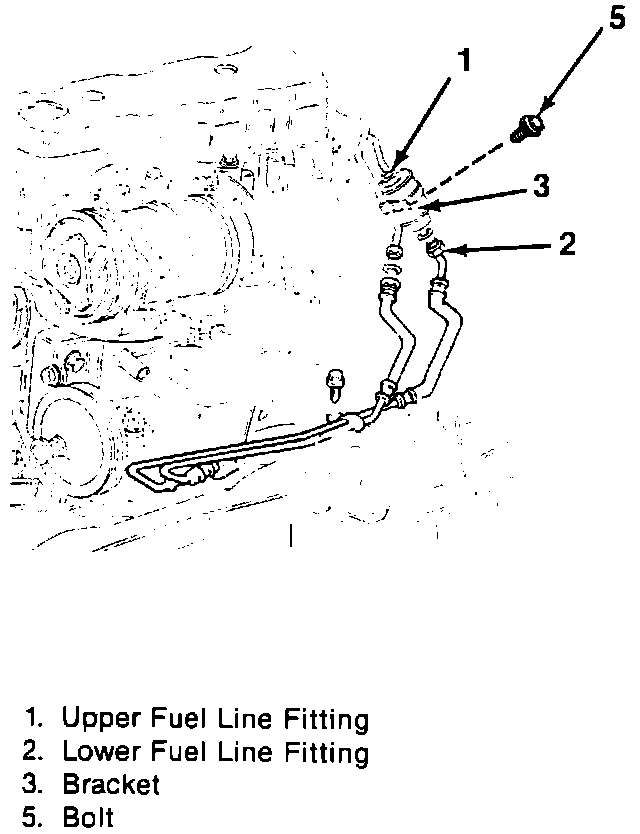 5
1
3
2

1. Upper Fuel Line Fitting
2. Lower Fuel Line Fitting
3. Bracket
5. Bolt