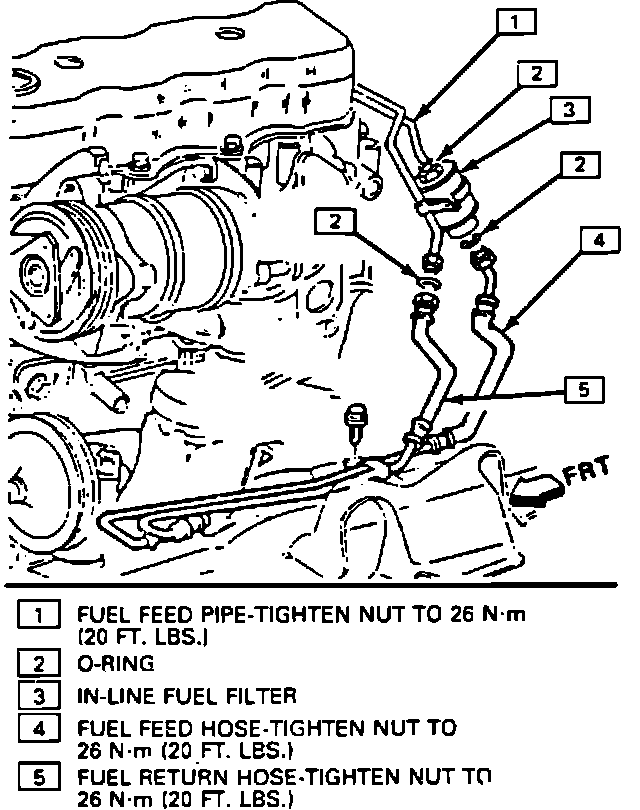 1
2
3
2
2
4
5
FRT

1 FUEL FEED PIPE-TIGHTEN NUT TO 26 N·m (20 FT. LBS.)
2 O-RING
3 IN-LINE FUEL FILTER
4 FUEL FEED HOSE-TIGHTEN NUT TO 26 N·m (20 FT. LBS.)
5 FUEL RETURN HOSE-TIGHTEN NUT TO 26 N·m (20 FT. LBS.)