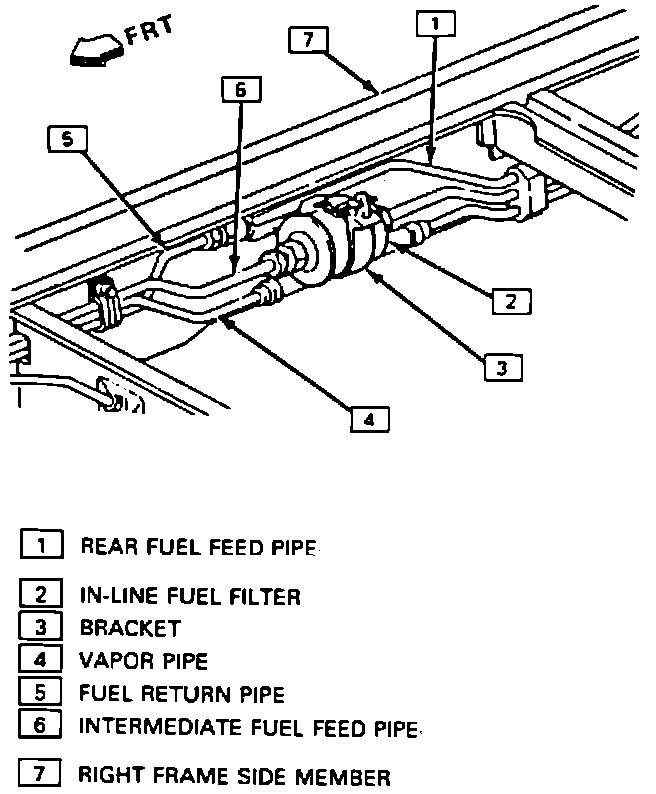 FRT

7

1

6

5

2

3

4

1 REAR FUEL FEED PIPE

2 IN-LINE FUEL FILTER

3 BRACKET

4 VAPOR PIPE

5 FUEL RETURN PIPE

6 INTERMEDIATE FUEL FEED PIPE

7 RIGHT FRAME SIDE MEMBER