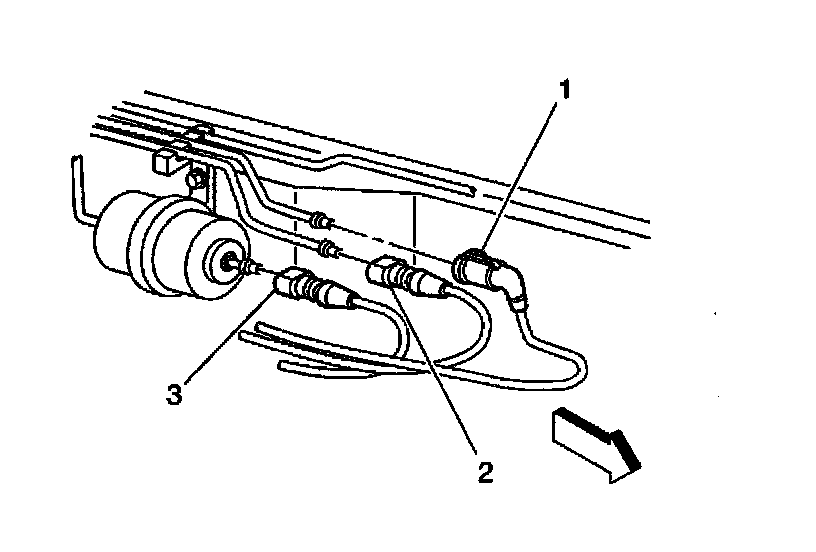 1
3
2