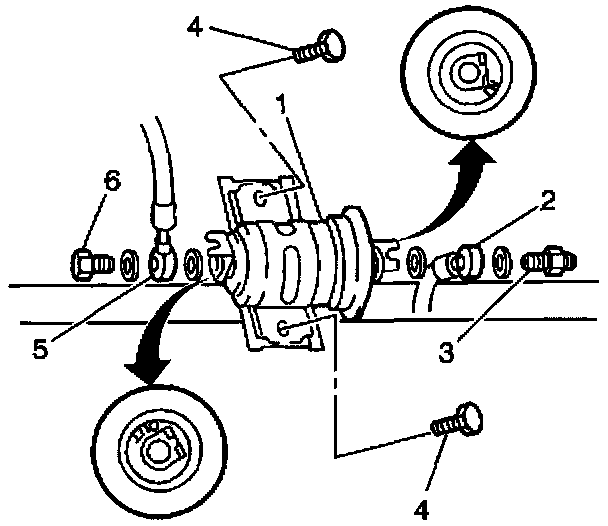 4
1
6
2
5
3
4