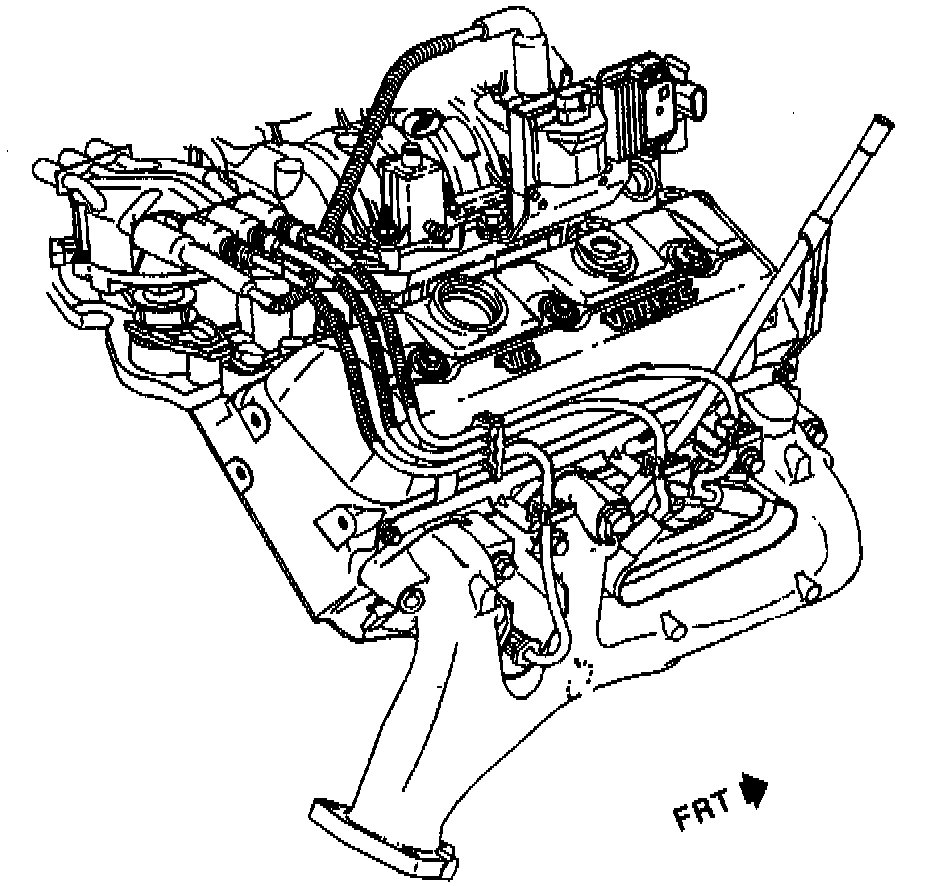 FRT