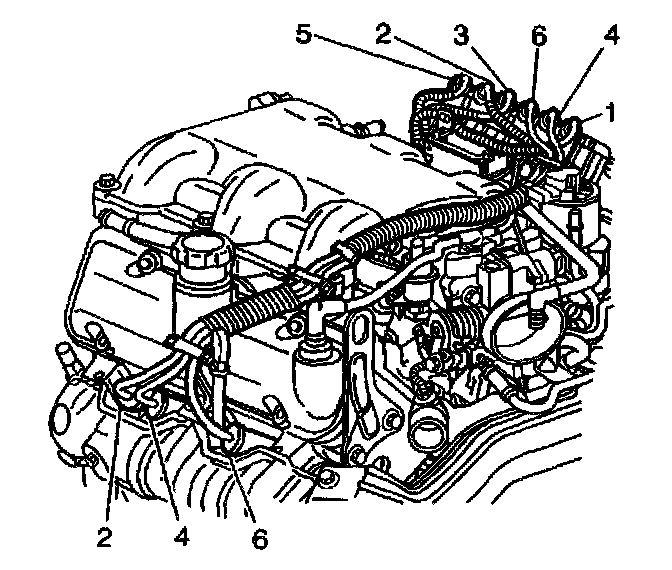 5
2
3
6
4
1
2
4
6