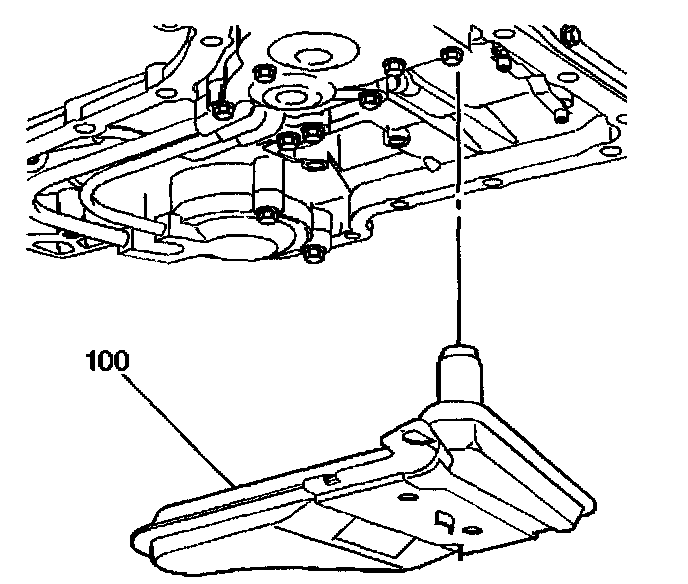 100