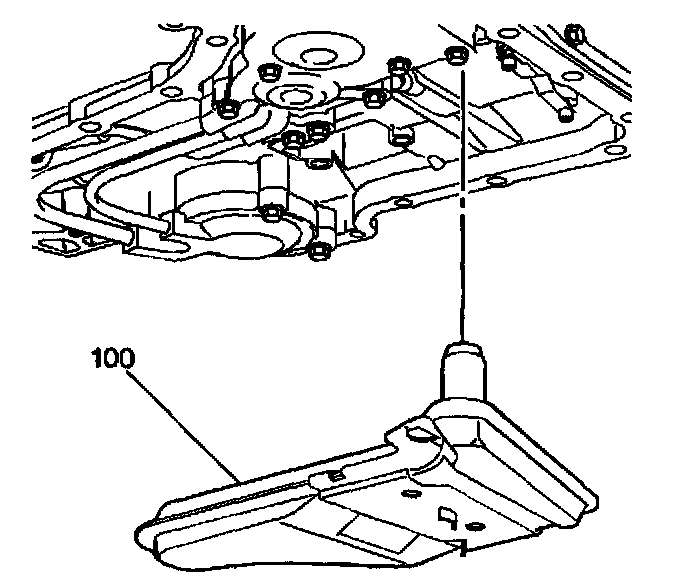 100