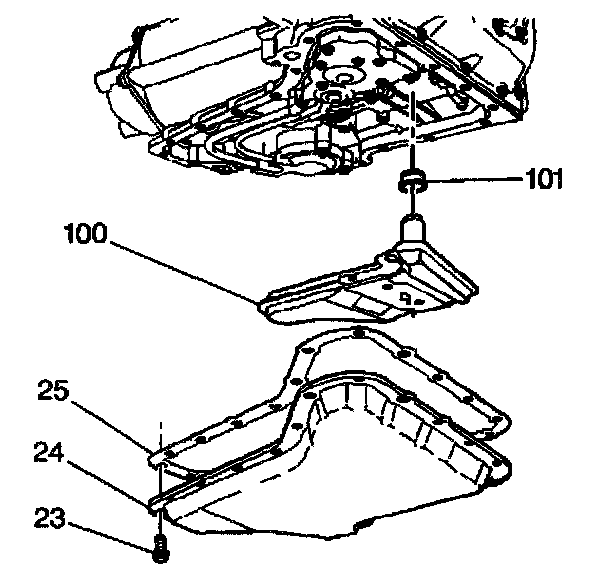 101
100
25
24
23