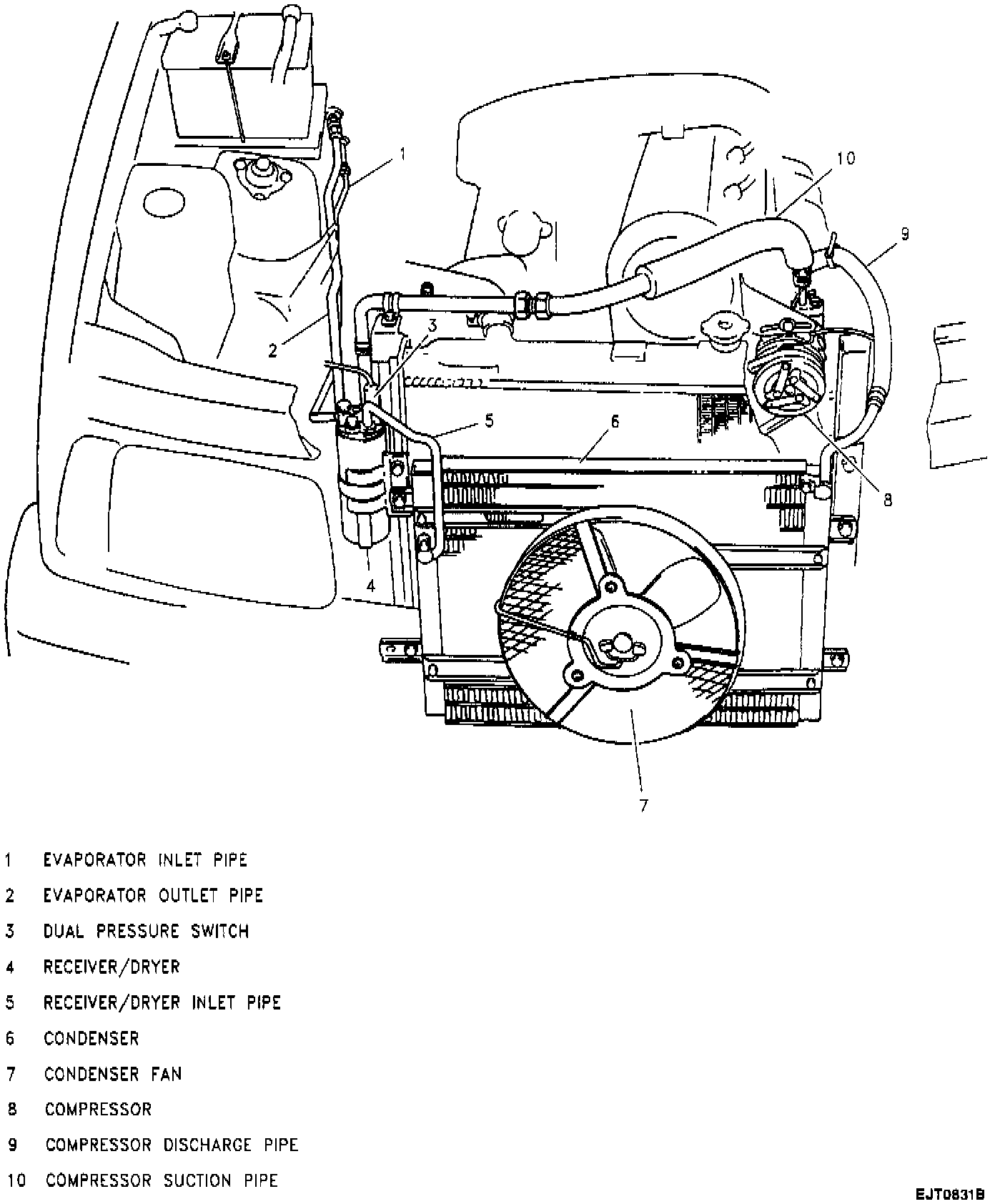 1
10
9
2
3
5
6
8
4
7

1 EVAPORATOR INLET PIPE
2 EVAPORATOR OUTLET PIPE
3 DUAL PRESSURE SWITCH
4 RECEIVER/DRYER
5 RECEIVER/DRYER INLET PIPE
6 CONDENSER
7 CONDENSER FAN
8 COMPRESSOR
9 COMPRESSOR DISCHARGE PIPE
10 COMPRESSOR SUCTION PIPE

EJT0831B