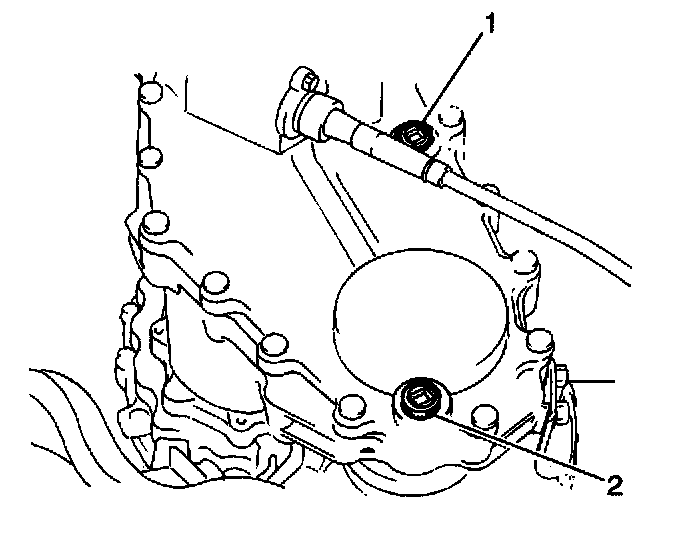 1

2