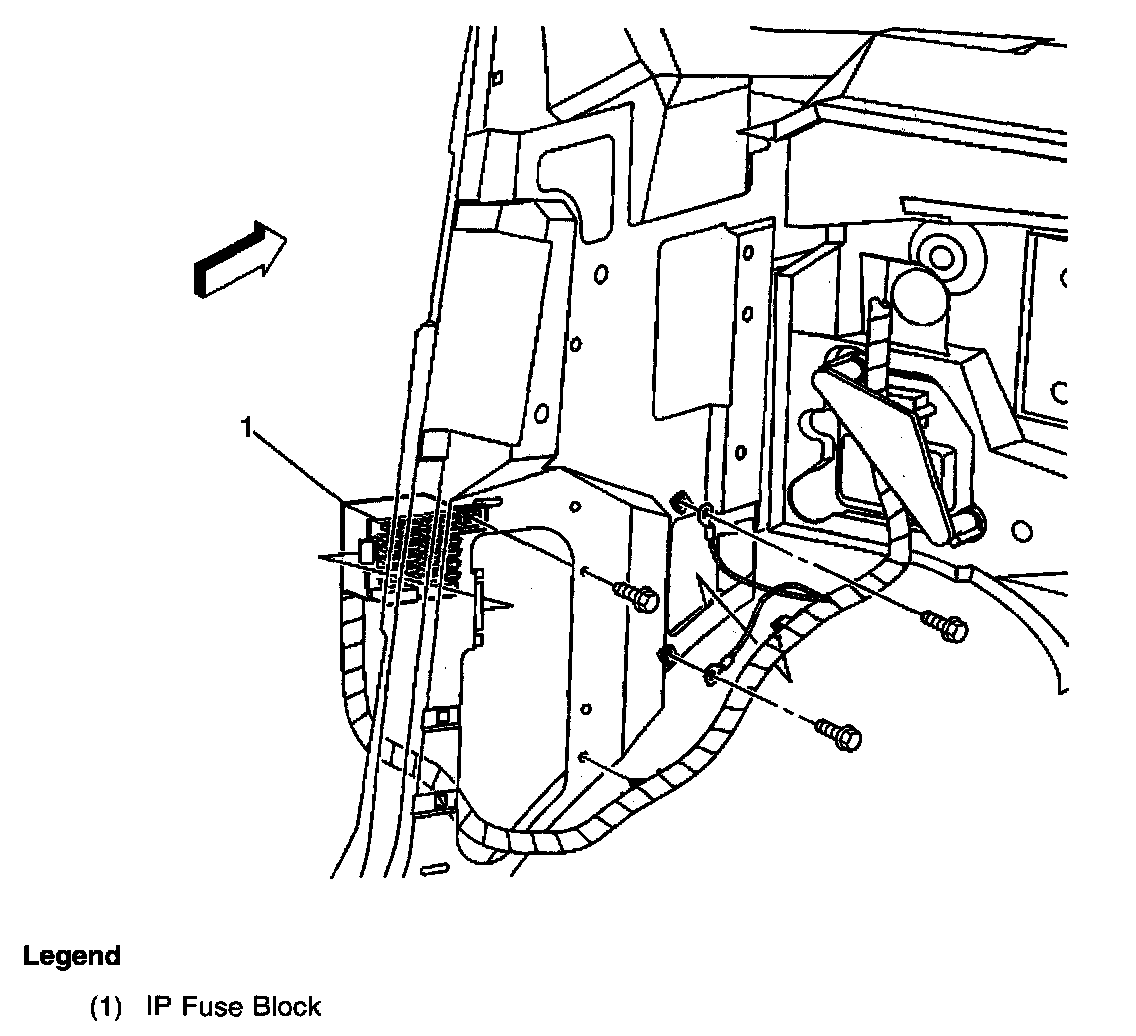 1

Legend

(1) IP Fuse Block