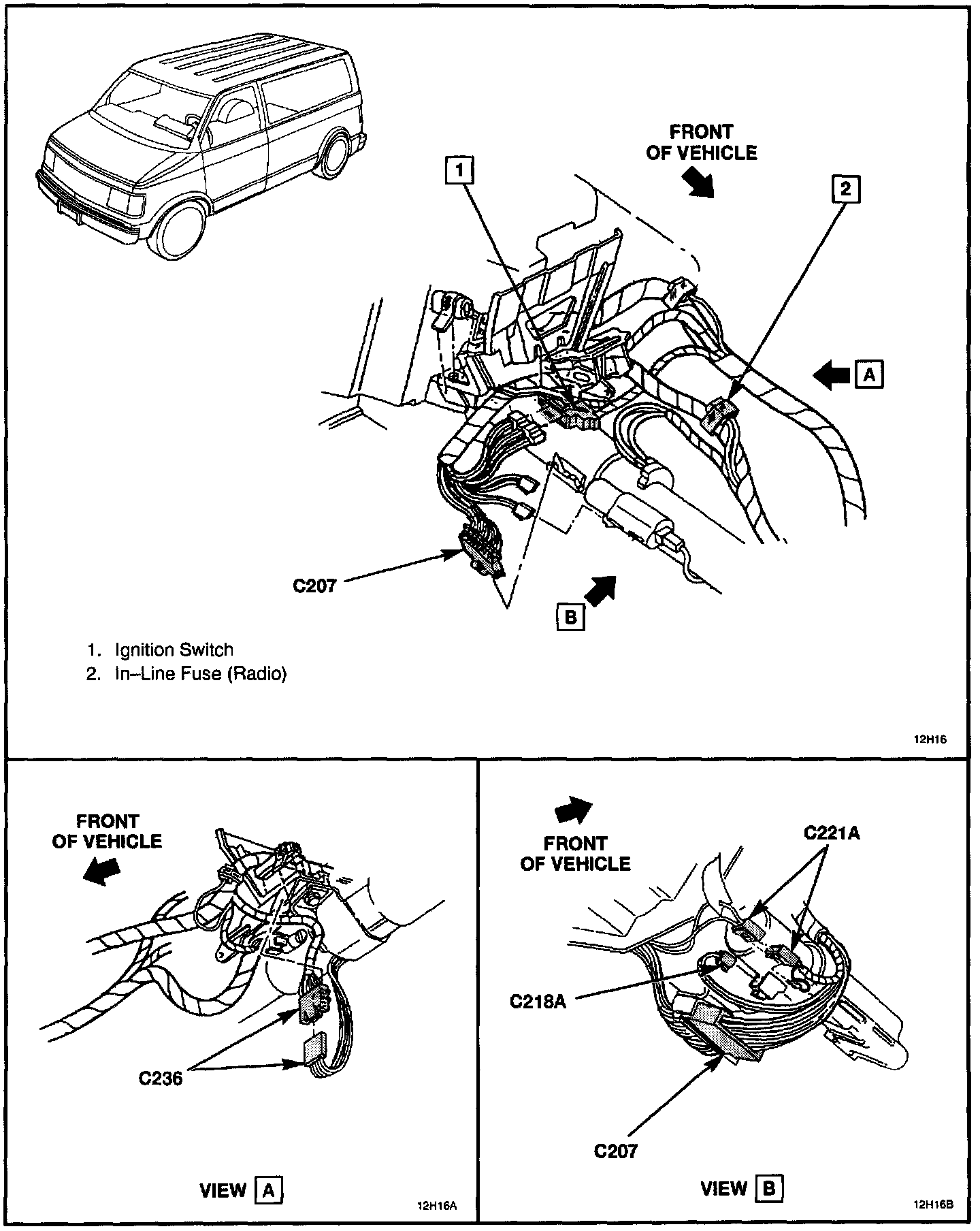 FRONT OF VEHICLE

1

2

A

C207

B

1. Ignition Switch
2. In–Line Fuse (Radio)

12H16

FRONT OF VEHICLE

C236

VIEW A

12H16A

FRONT OF VEHICLE

C221A

C218A

C207

VIEW B

12H16B