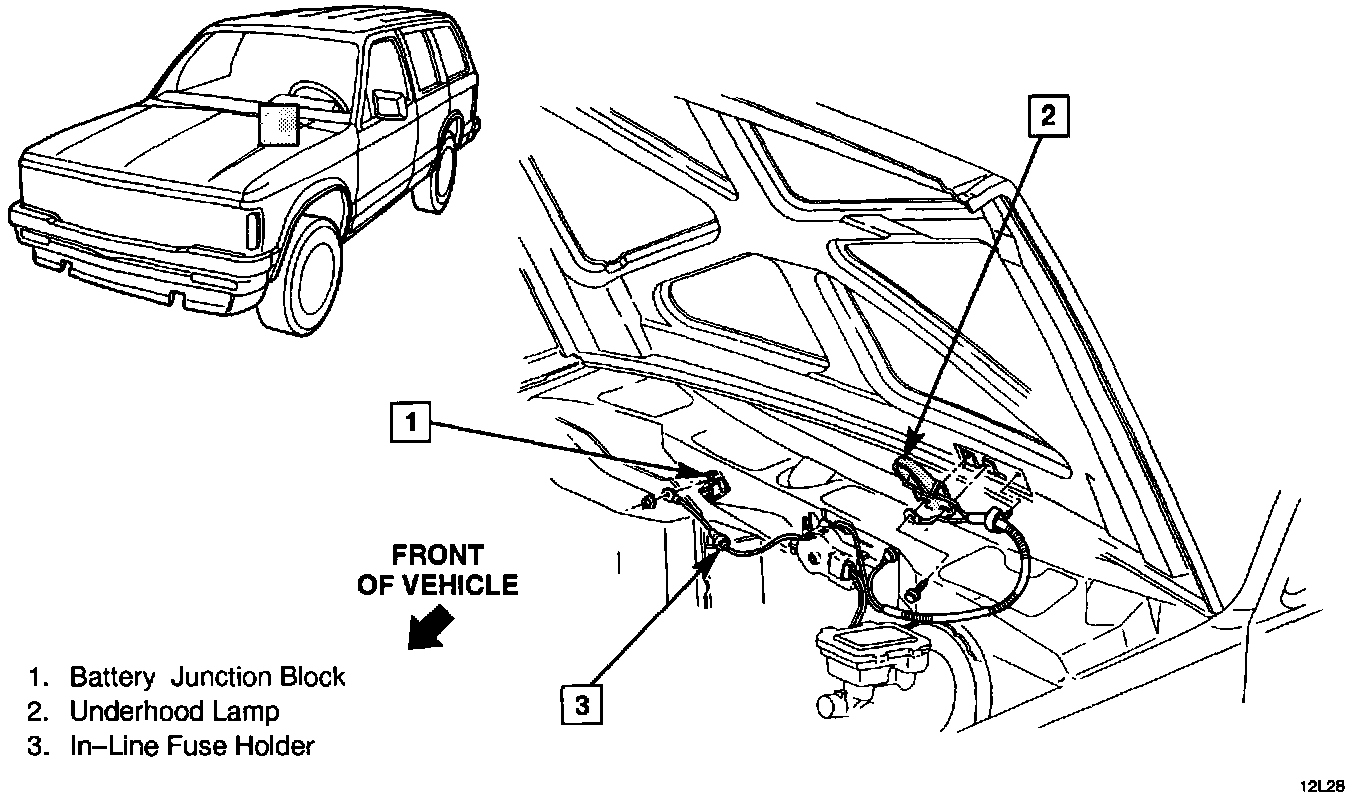 2

1

FRONT OF VEHICLE

3

1. Battery Junction Block
2. Underhood Lamp
3. In–Line Fuse Holder

12L28