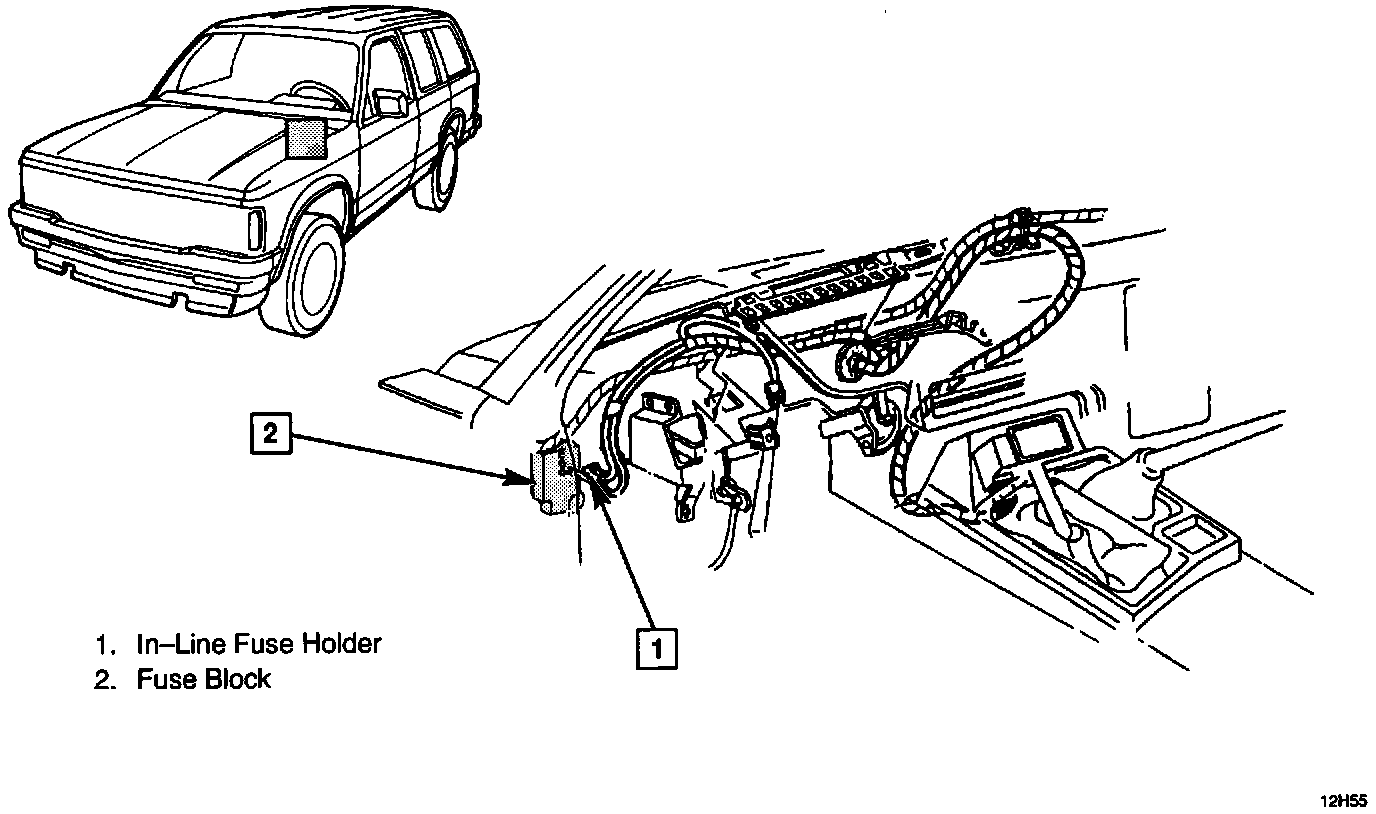 2

1

1. In–Line Fuse Holder
2. Fuse Block

12H55