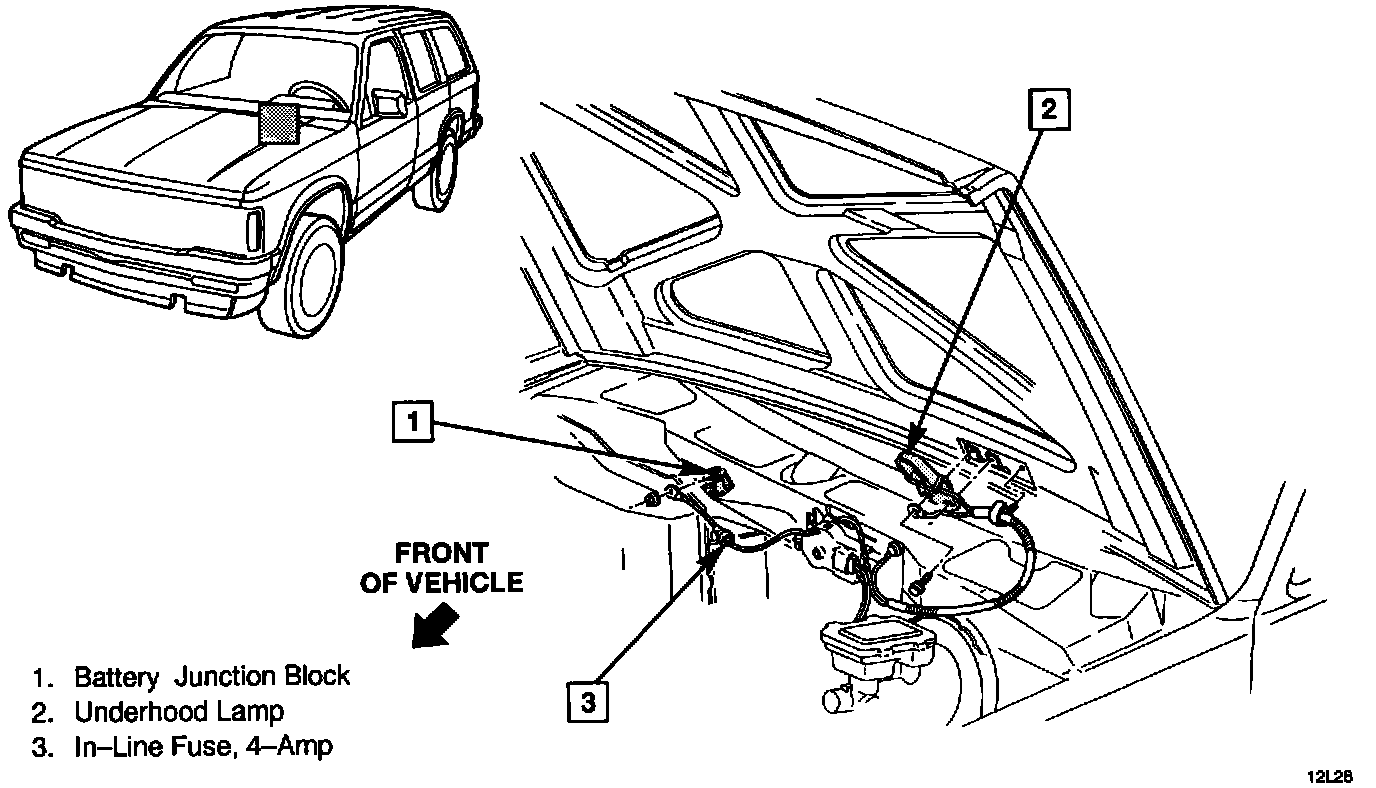 2

1

FRONT
OF VEHICLE

3

1. Battery Junction Block
2. Underhood Lamp
3. In–Line Fuse, 4–Amp

12L28