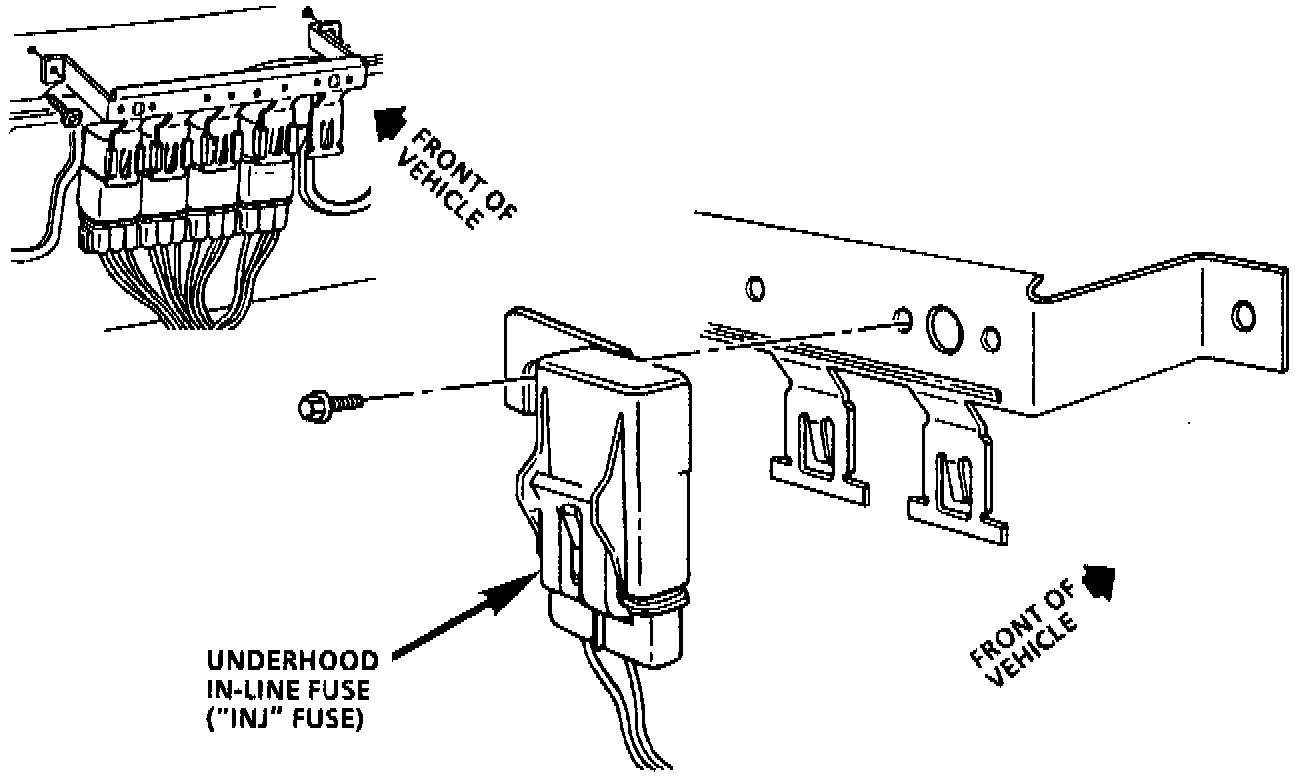 FRONT OF VEHICLE

UNDERHOOD IN-LINE FUSE ("INJ" FUSE)

FRONT OF VEHICLE