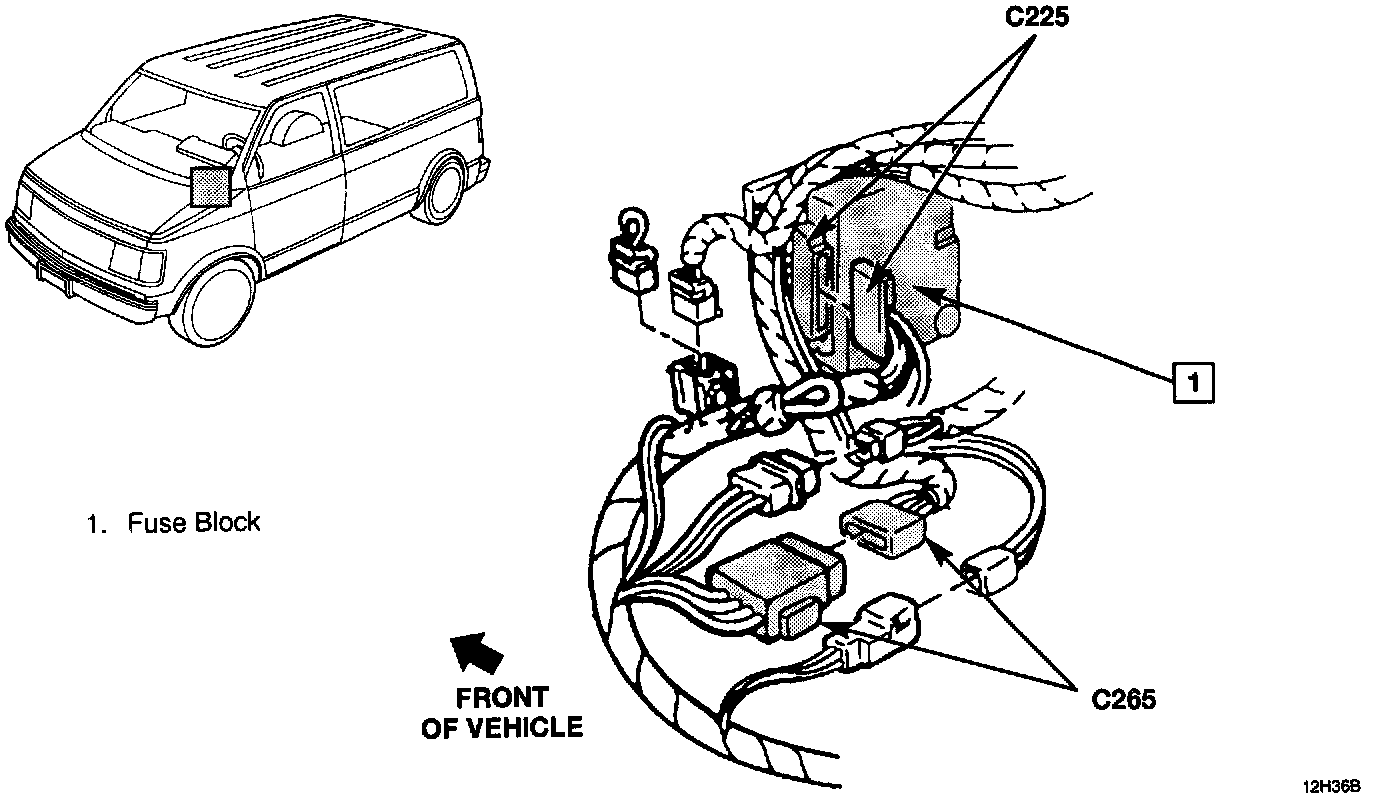 C225

1

1. Fuse Block

FRONT
OF VEHICLE

C265

12H36B