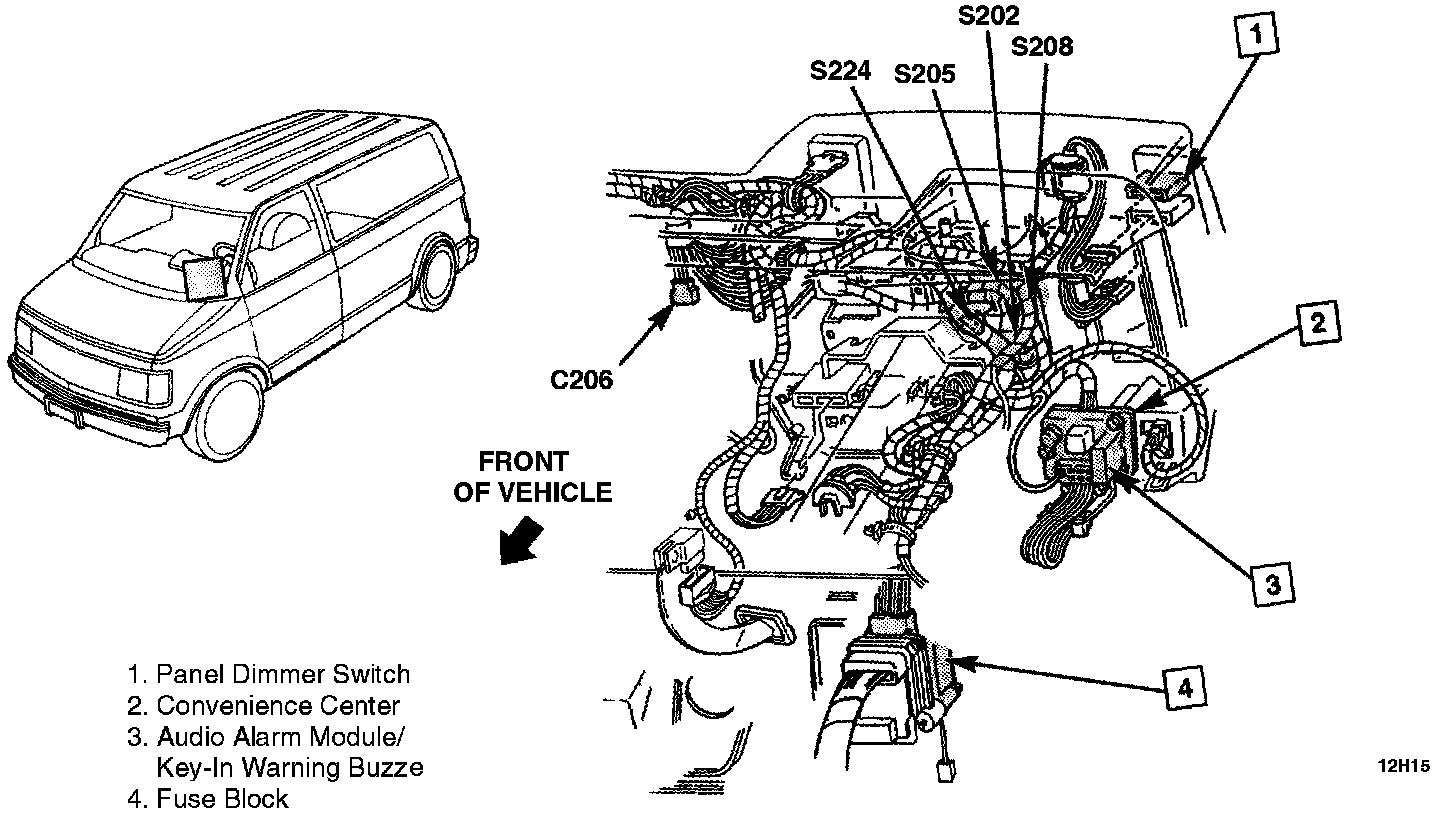 S202
S208
S224
S205
1
2
C206
FRONT OF VEHICLE
3
4
1. Panel Dimmer Switch
2. Convenience Center
3. Audio Alarm Module/ Key-In Warning Buzze
4. Fuse Block
12H15