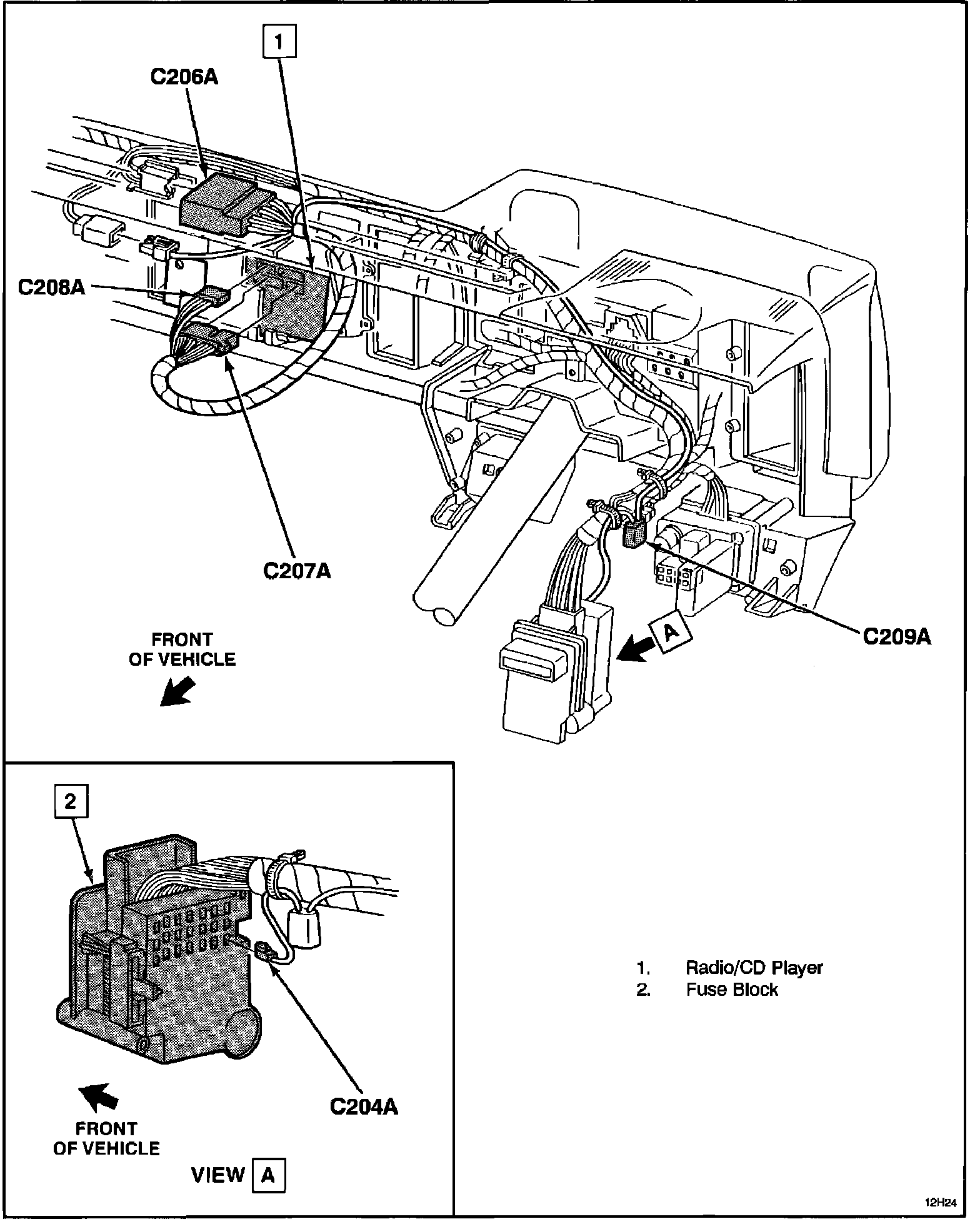 1

C206A

C208A

C207A

A

C209A

FRONT OF VEHICLE

2

C204A

FRONT OF VEHICLE

VIEW A

1. Radio/CD Player
2. Fuse Block

12H24