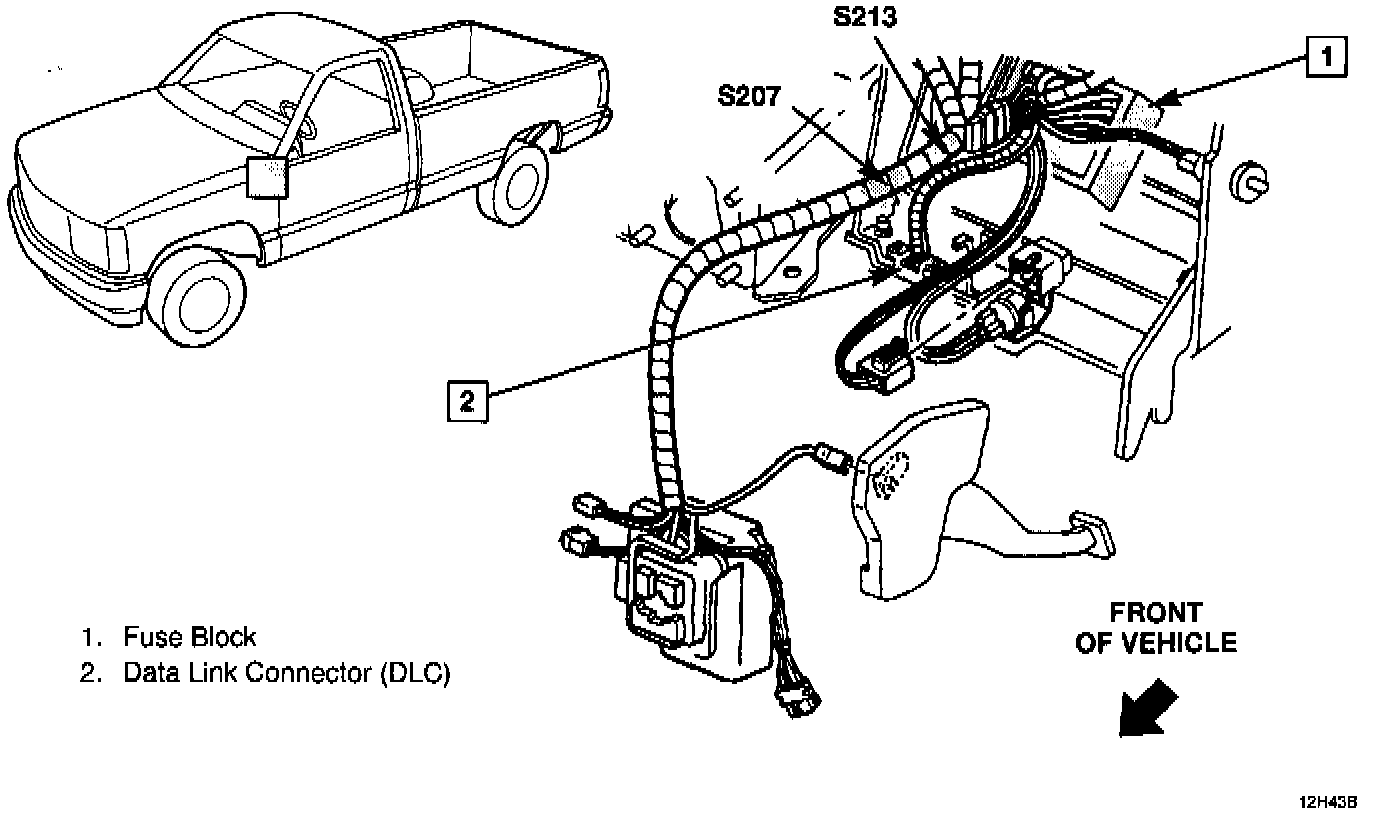 S213

1

S207

2

1. Fuse Block
2. Data Link Connector (DLC)

FRONT
OF VEHICLE

12H43B