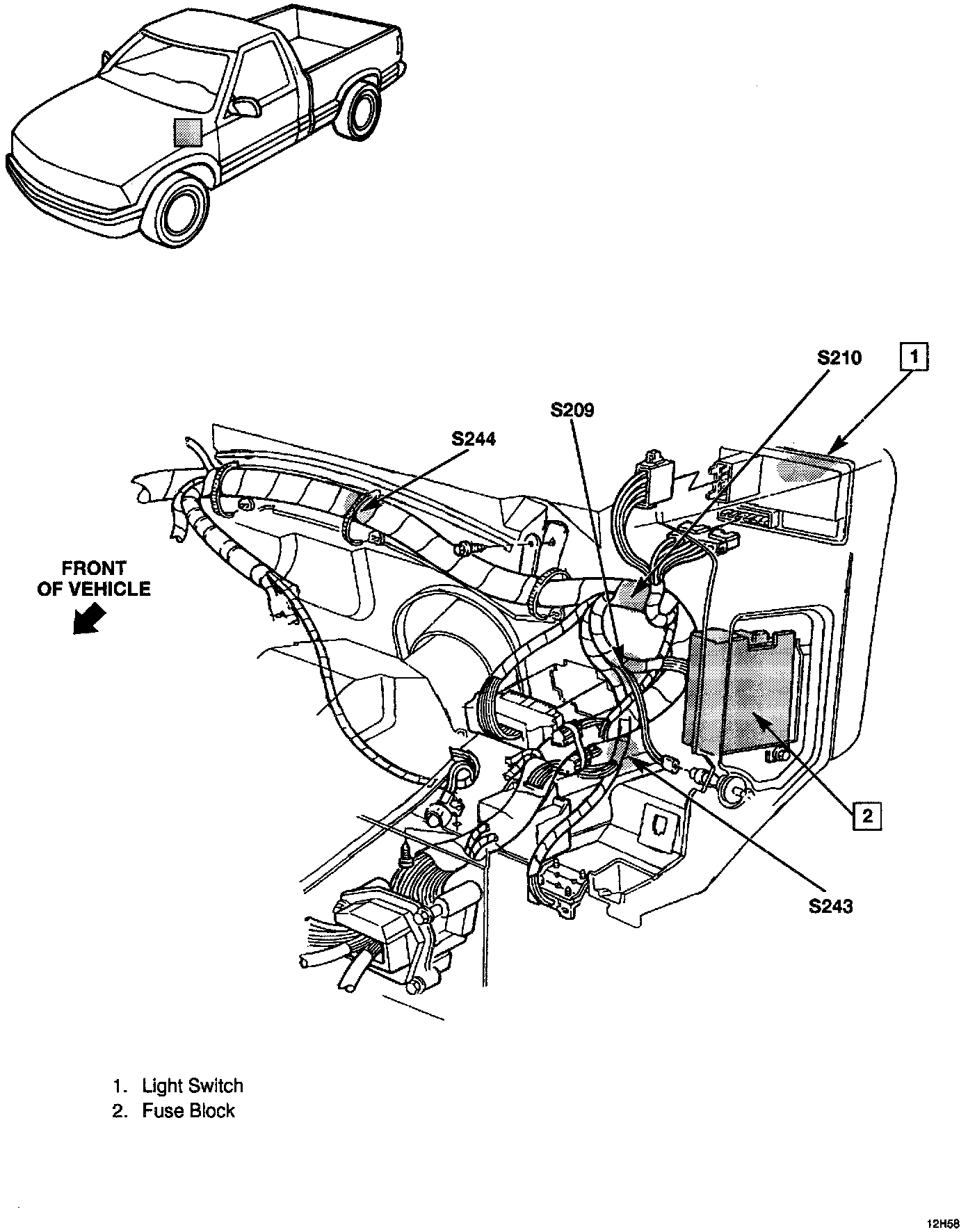 S210

1

S209

S244

FRONT
OF VEHICLE

2

S243

1. Light Switch
2. Fuse Block

12H58