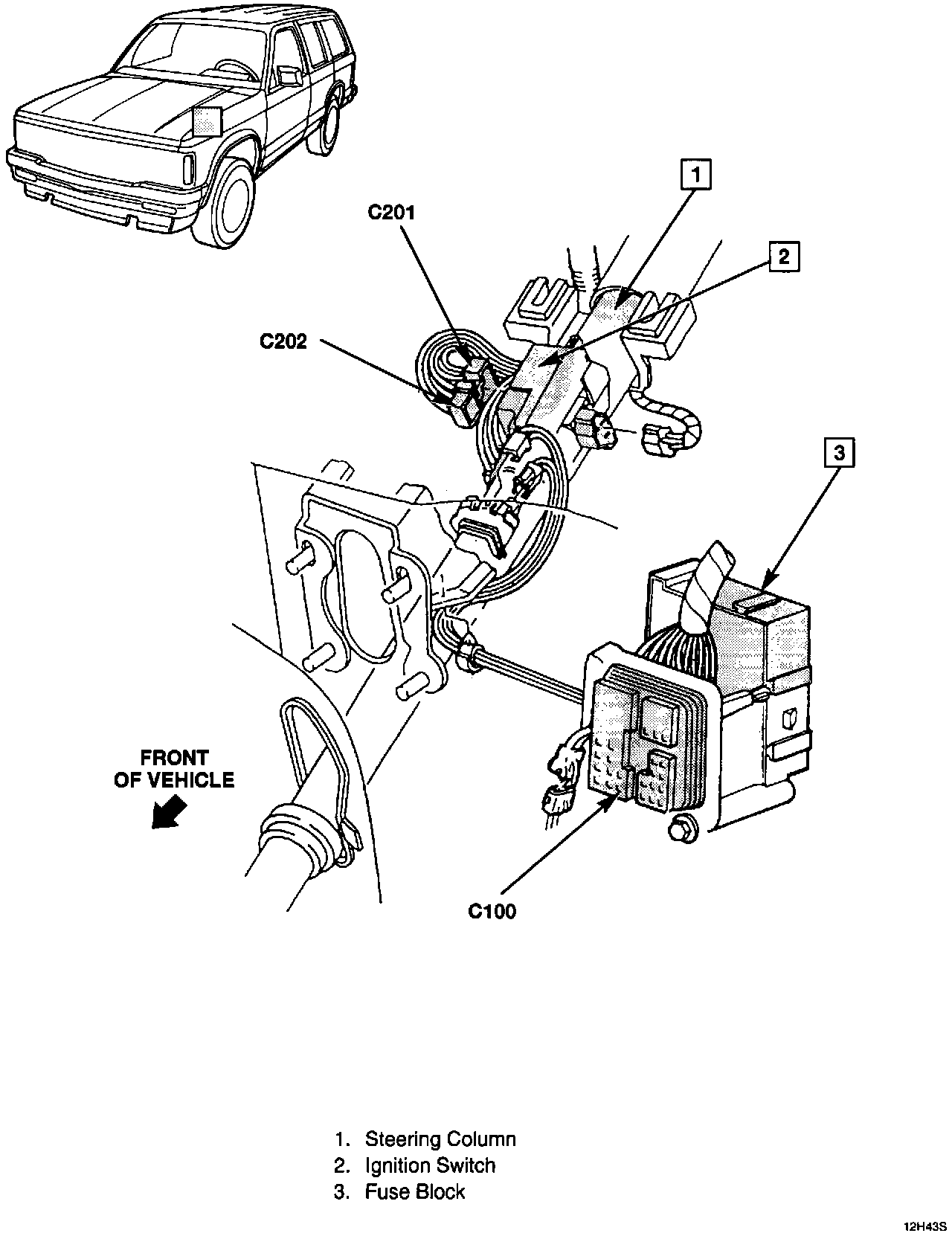 1

C201

2

C202

3

FRONT OF VEHICLE

C100

1. Steering Column
2. Ignition Switch
3. Fuse Block

12H43S