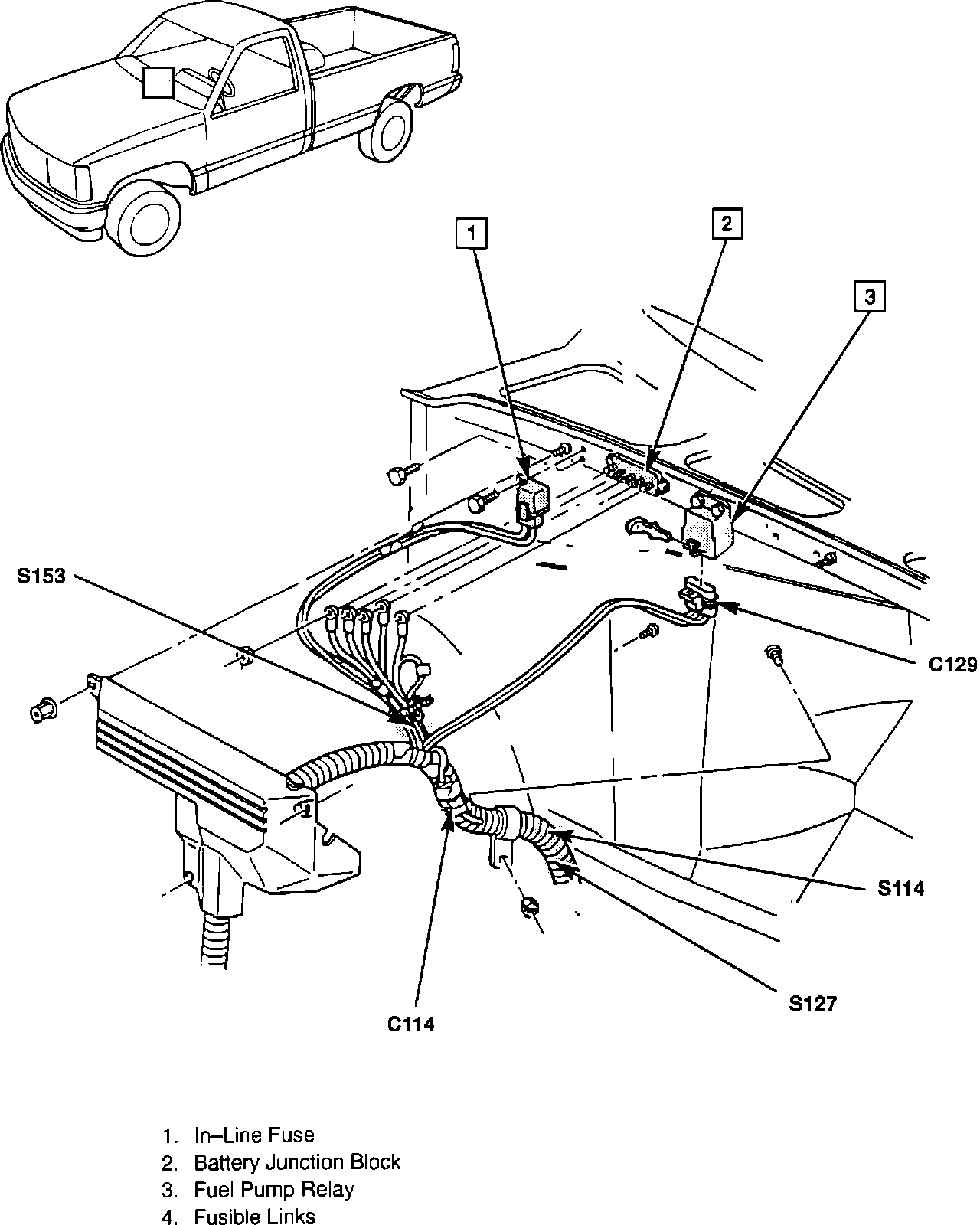 1

2

3

S153

C129

S114

S127

C114

1. In–Line Fuse
2. Battery Junction Block
3. Fuel Pump Relay
4. Fusible Links